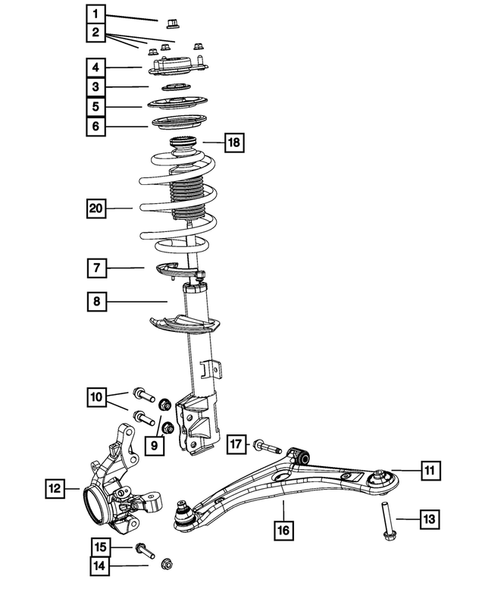 1
2
4
3
5
6
18
20
7
8
10
9
17
11
12
16
13
15
14