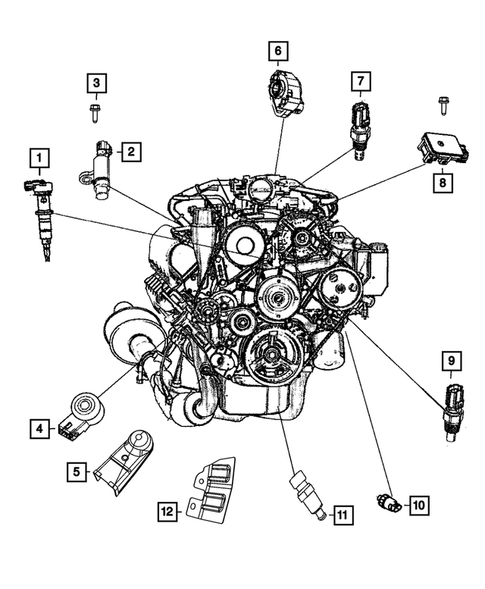 6
3
7
2
1
8
9
4
5
12
11
10