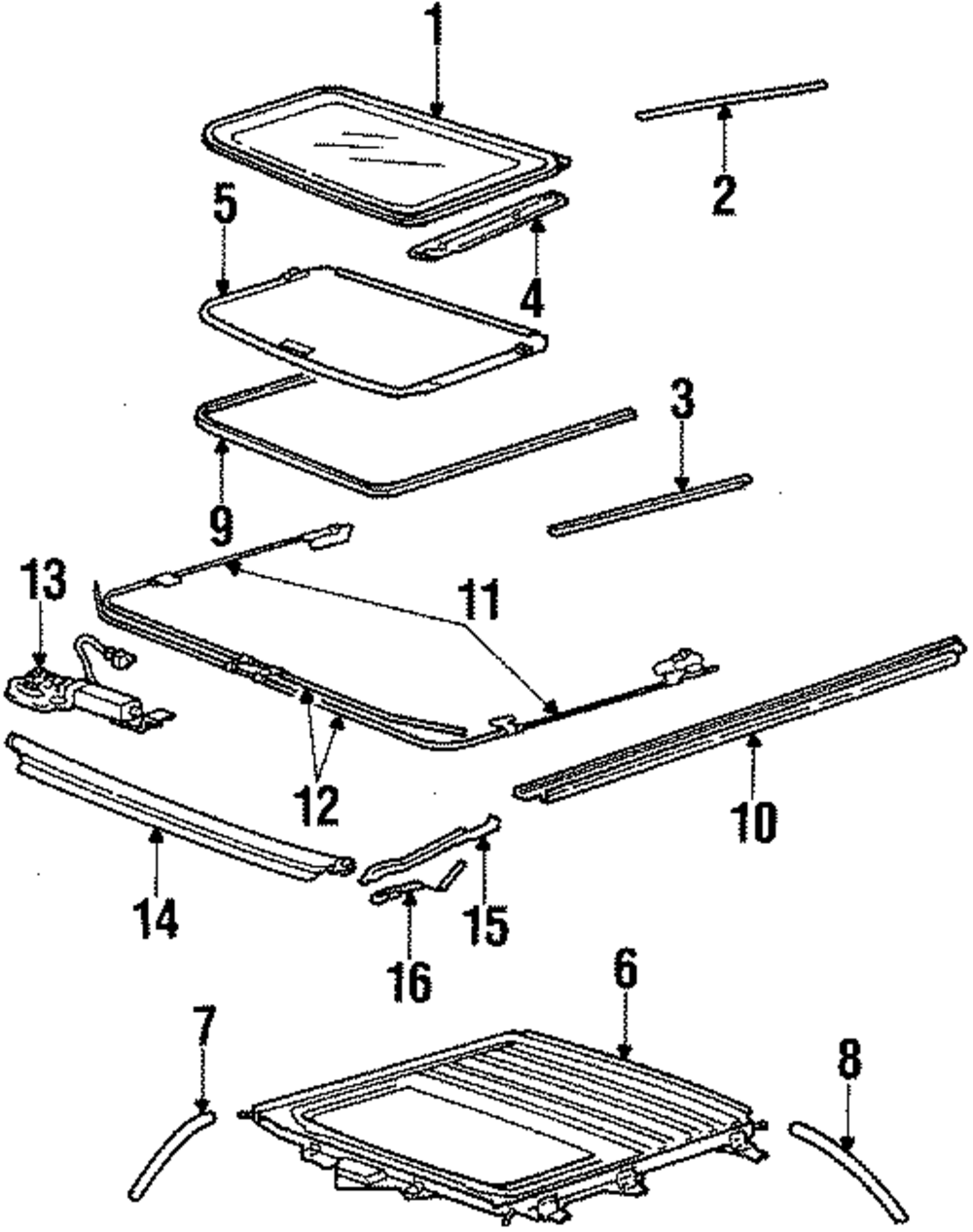 1
2
5
4
3
9
13
11
12
10
14
15
16
6
7
8