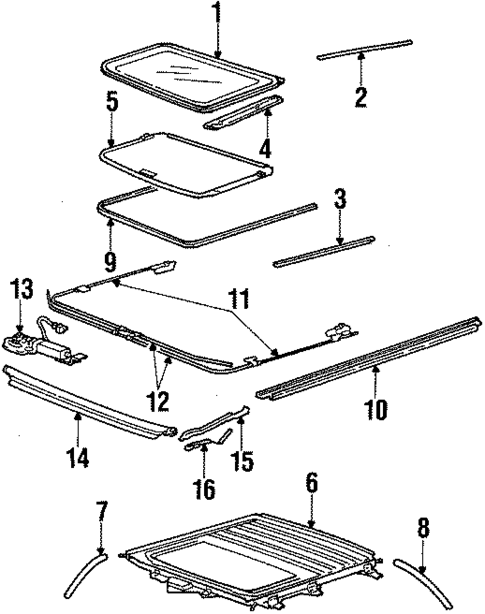 1
2
5
4
3
9
13
11
12
10
14
15
16
6
7
8