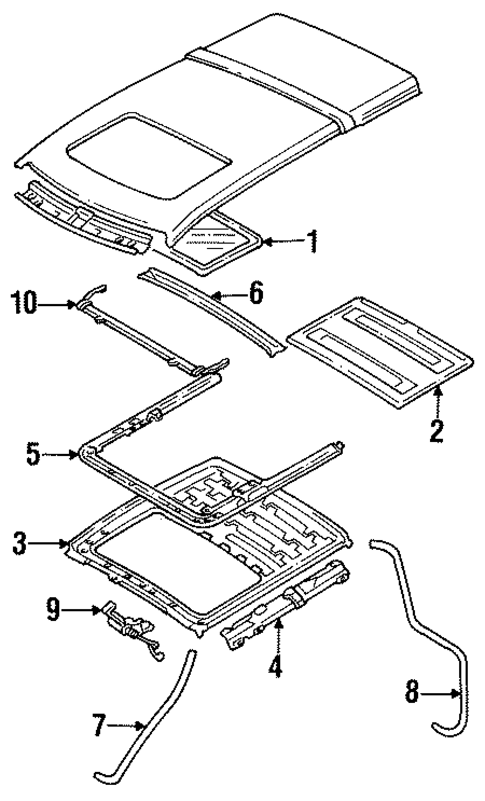 1
10
6
2
5
3
9
4
8
7