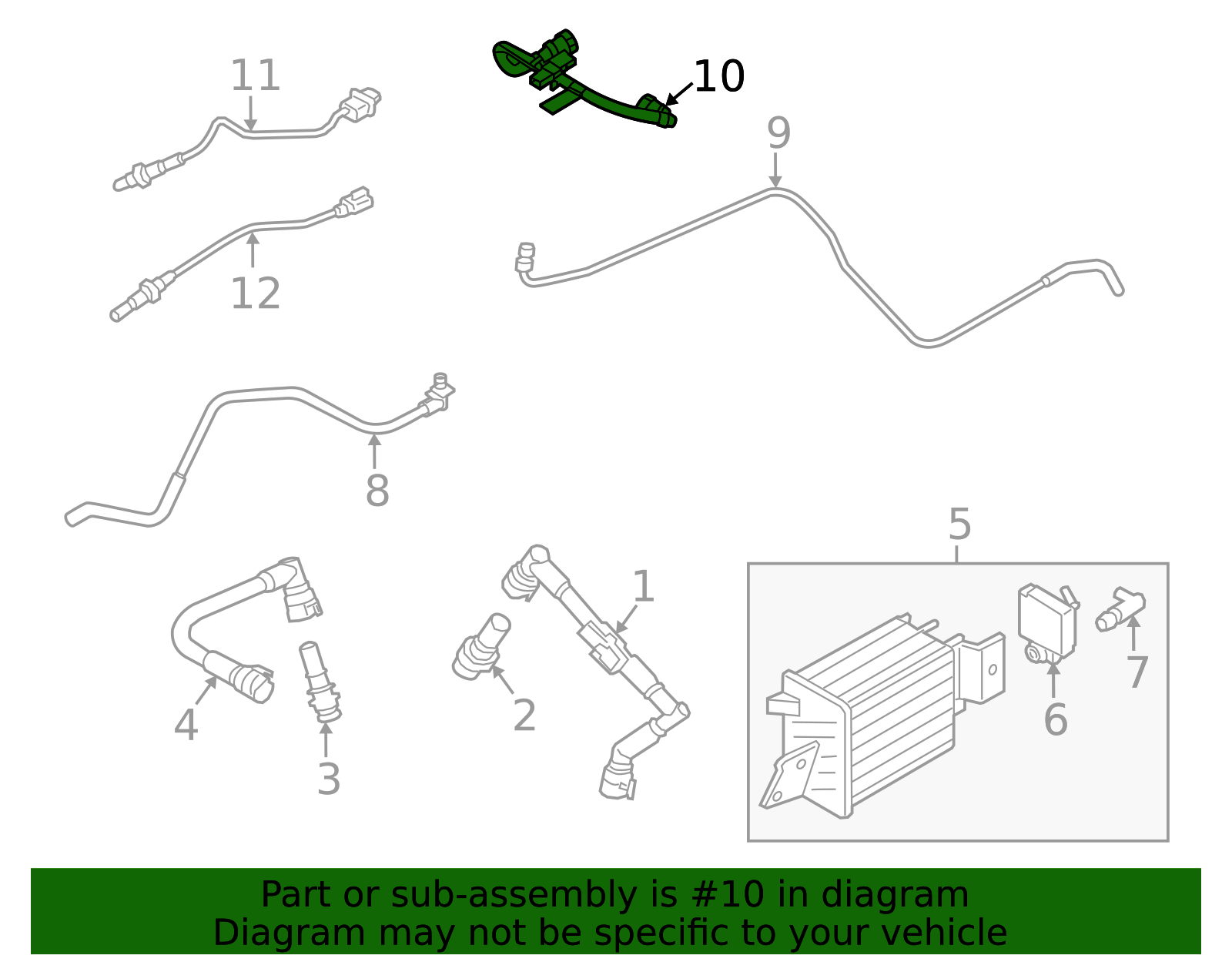 11

10

9

12

8

5

1

7

6

4

2

3

Part or sub-assembly is #10 in diagram
Diagram may not be specific to your vehicle