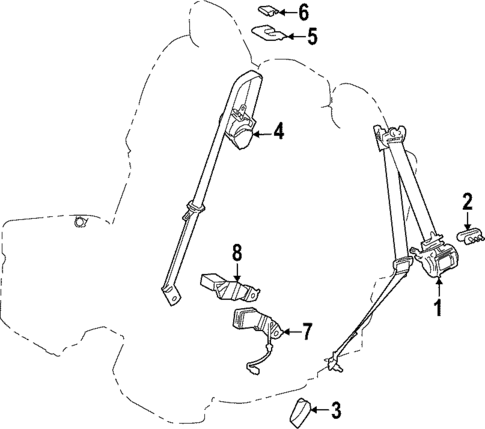 6
5
4
2
8
1
7
3