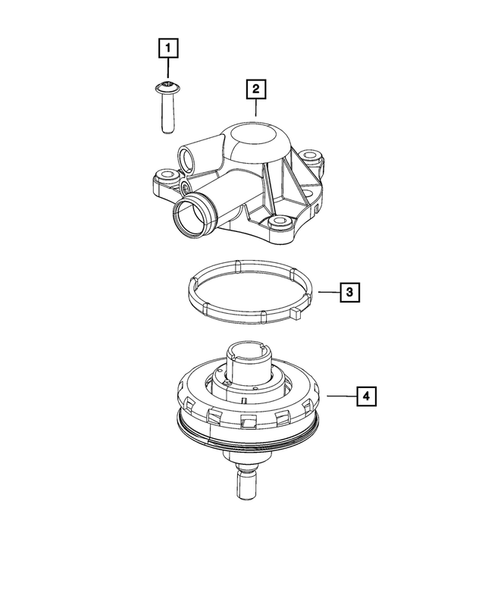 1
2
3
4