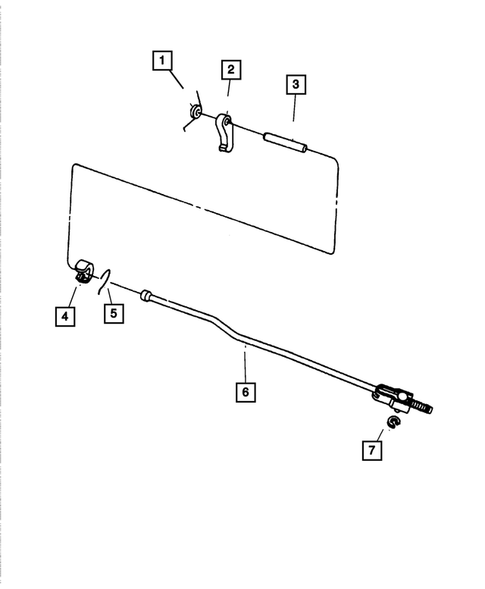 1
2
3
4
5
6
7