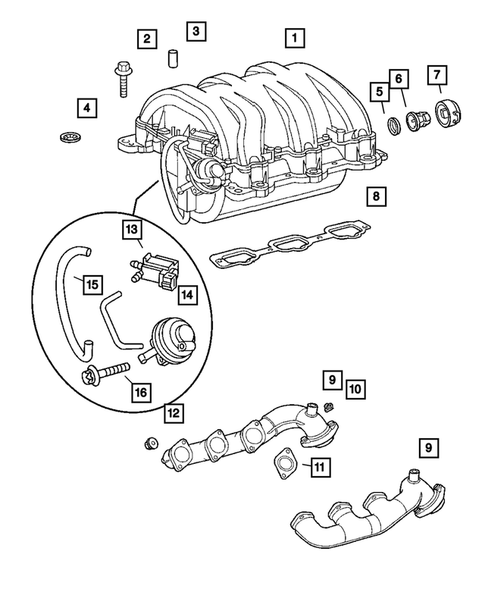 2
3
1
4
5
6
7
8
13
15
14
16
12
9
10
11
9