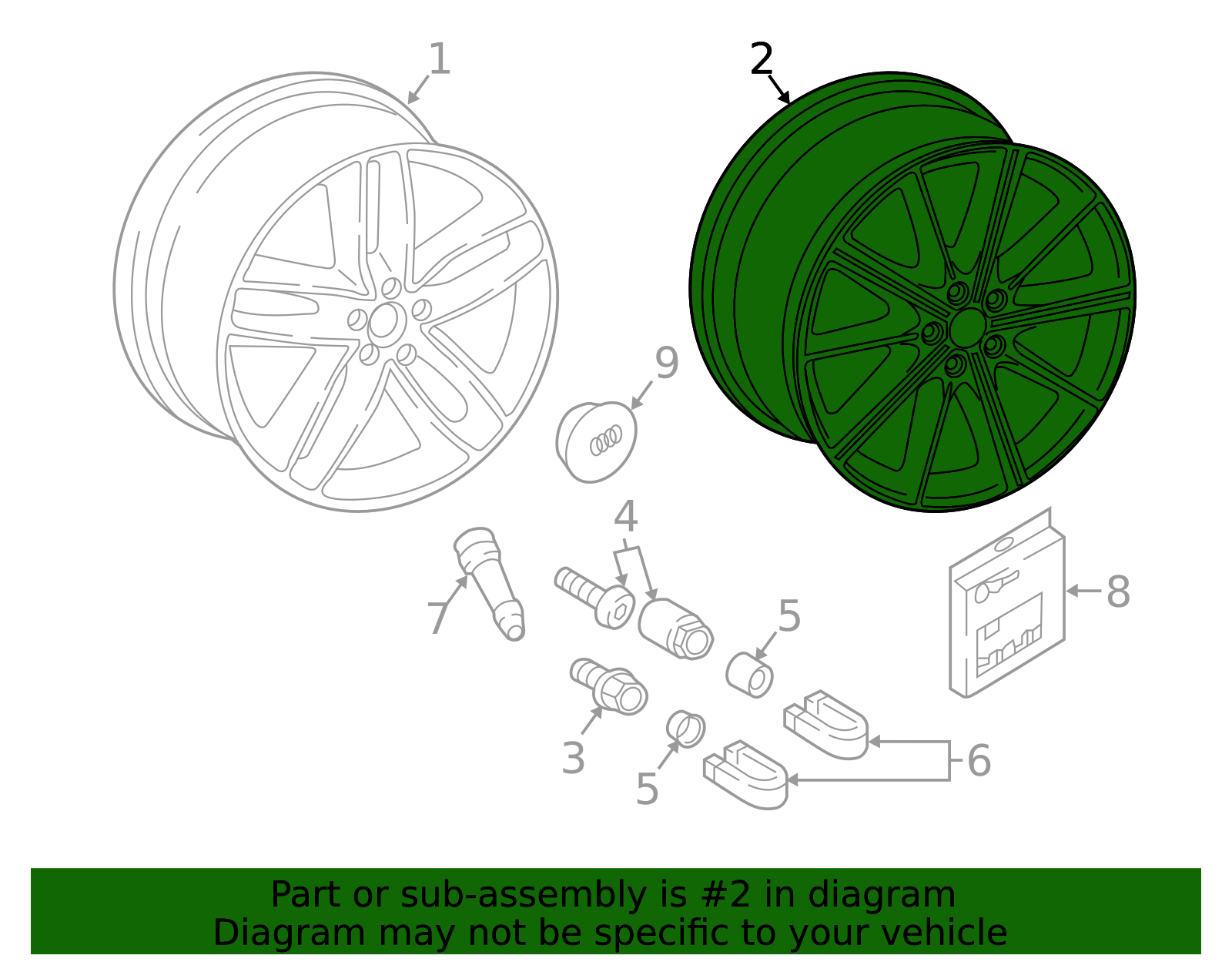 1
2
9
4
7
5
8
3
5
6

Part or sub-assembly is #2 in diagram
Diagram may not be specific to your vehicle