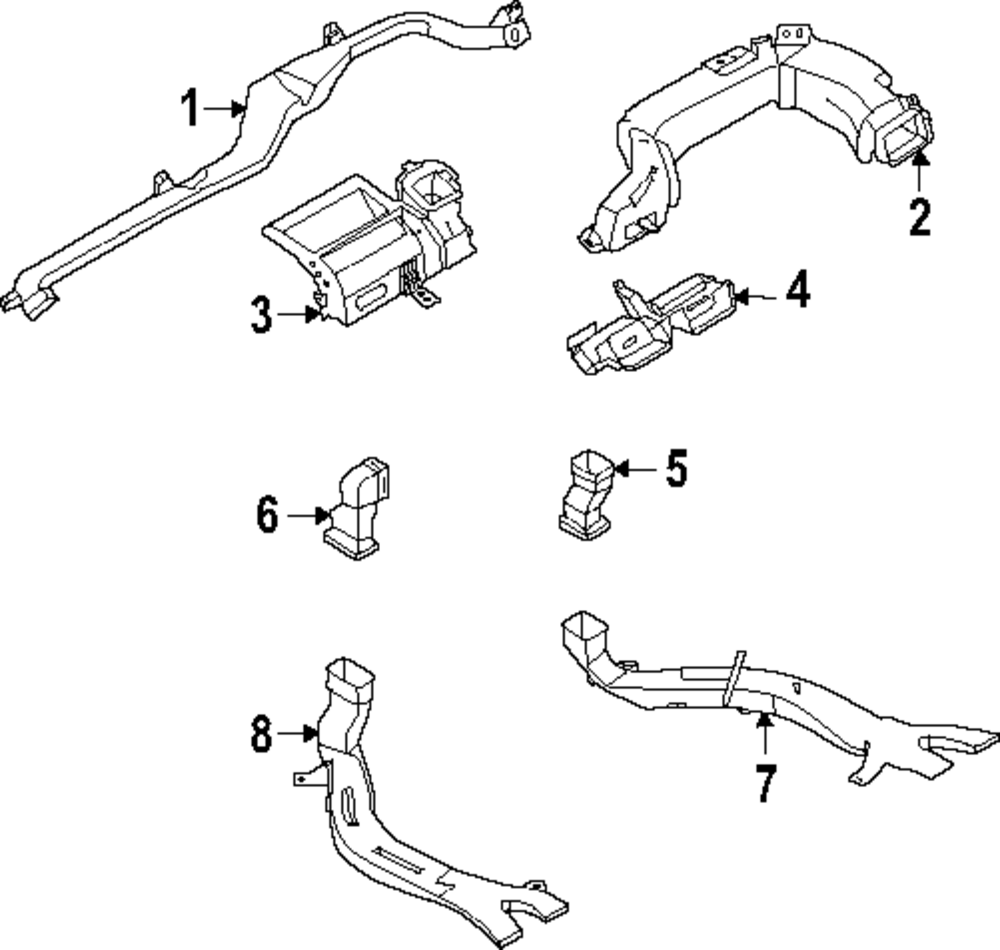 1
2
3
4
6
5
8
7