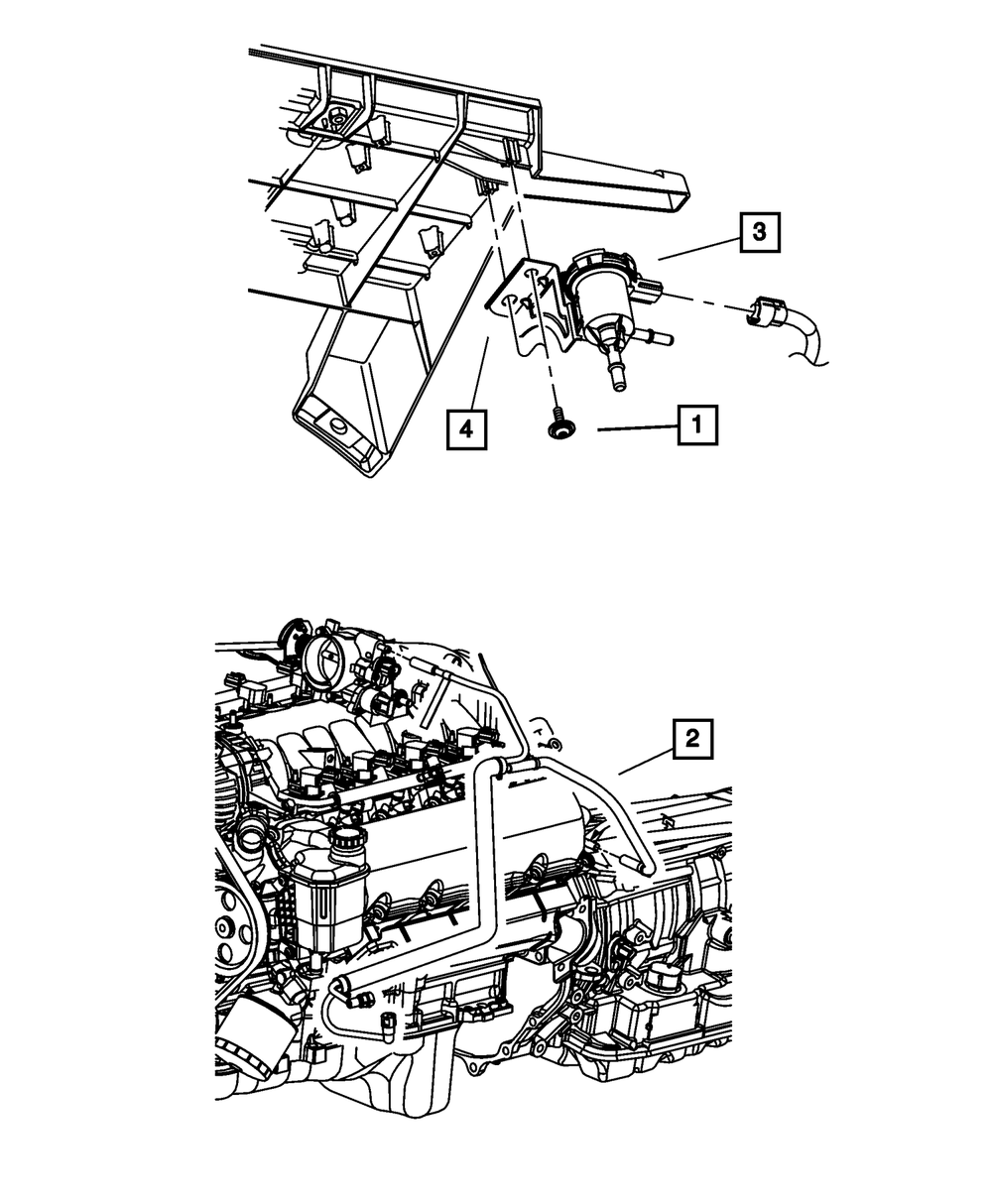 3
4
1
2