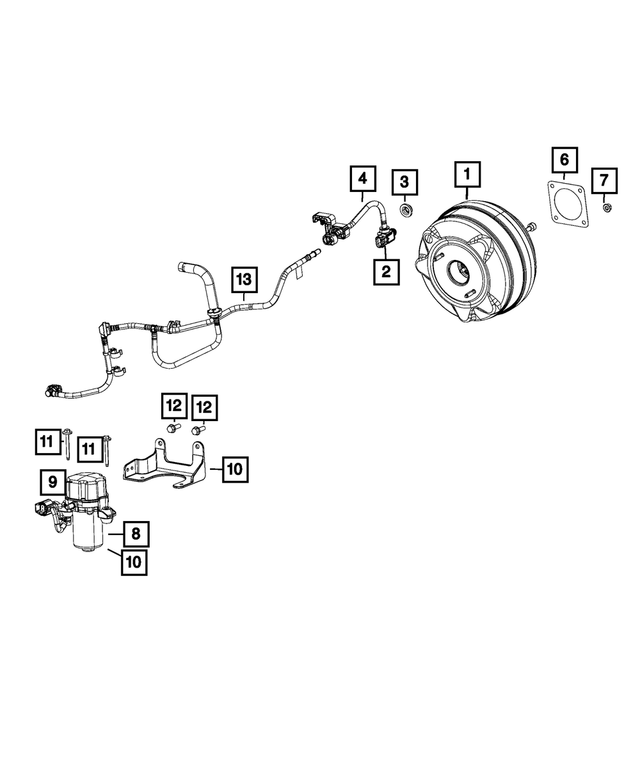 4
3
1
6
7
2
13
12
12
11
11
10
9
8
10