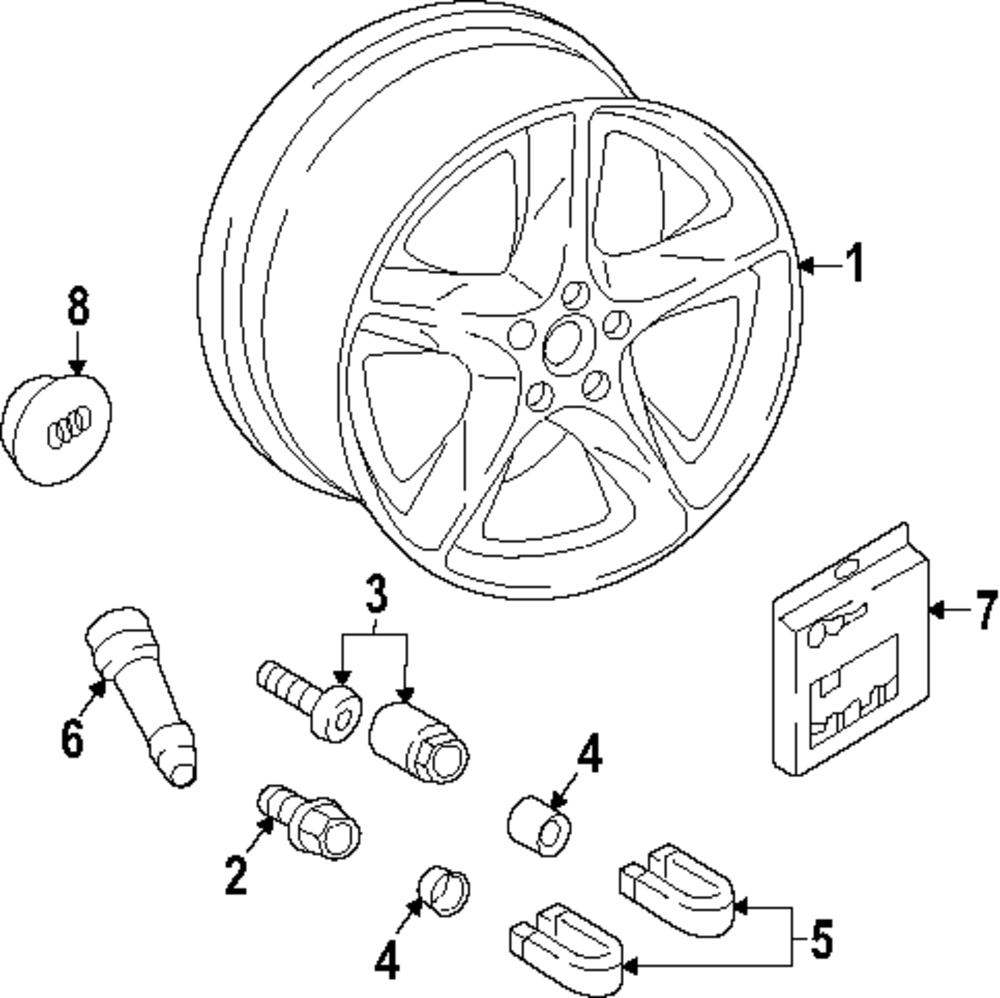 1
8
3
7
6
4
2
4
5