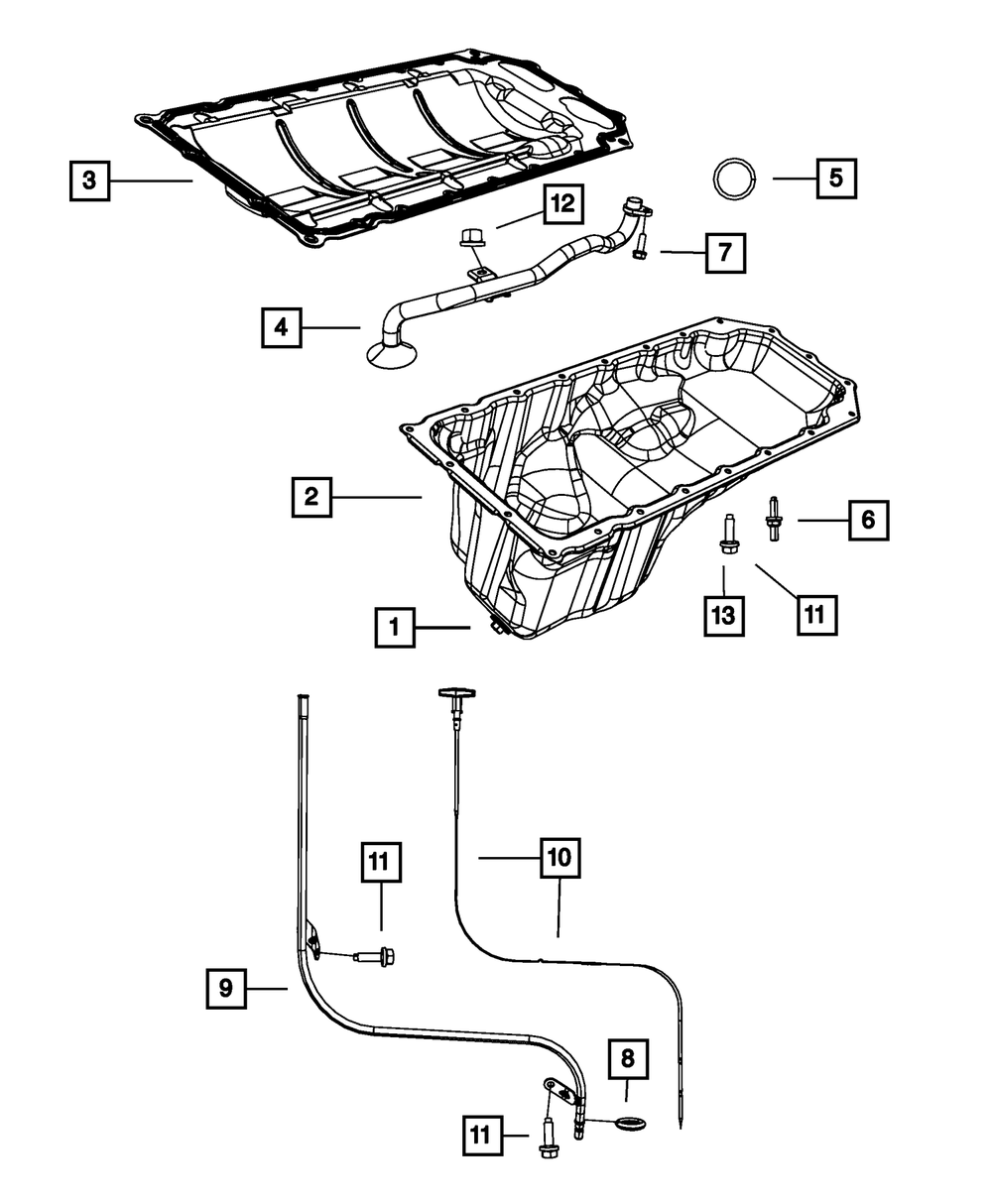 3
5
12
7
4
2
6
13
11
1
11
10
9
8
11