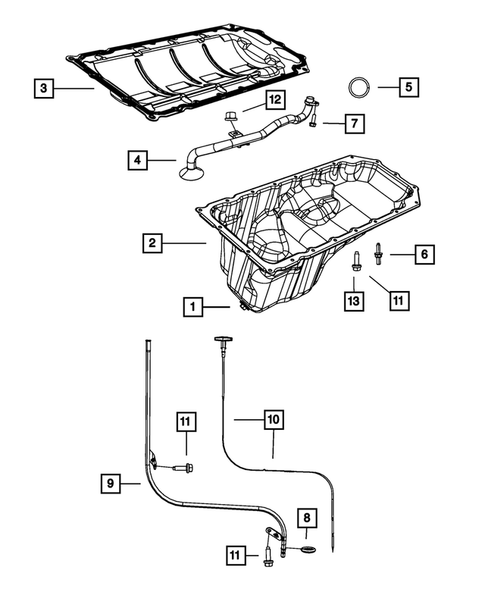 3
5
12
7
4
2
6
13
11
1
11
10
9
8
11