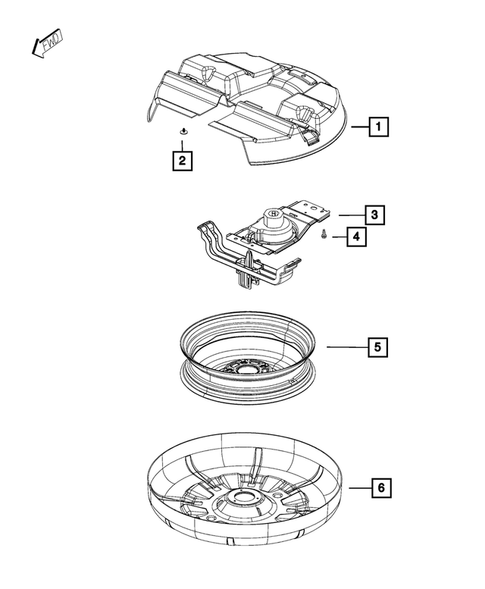 FWD

1

2

3

4

5

6