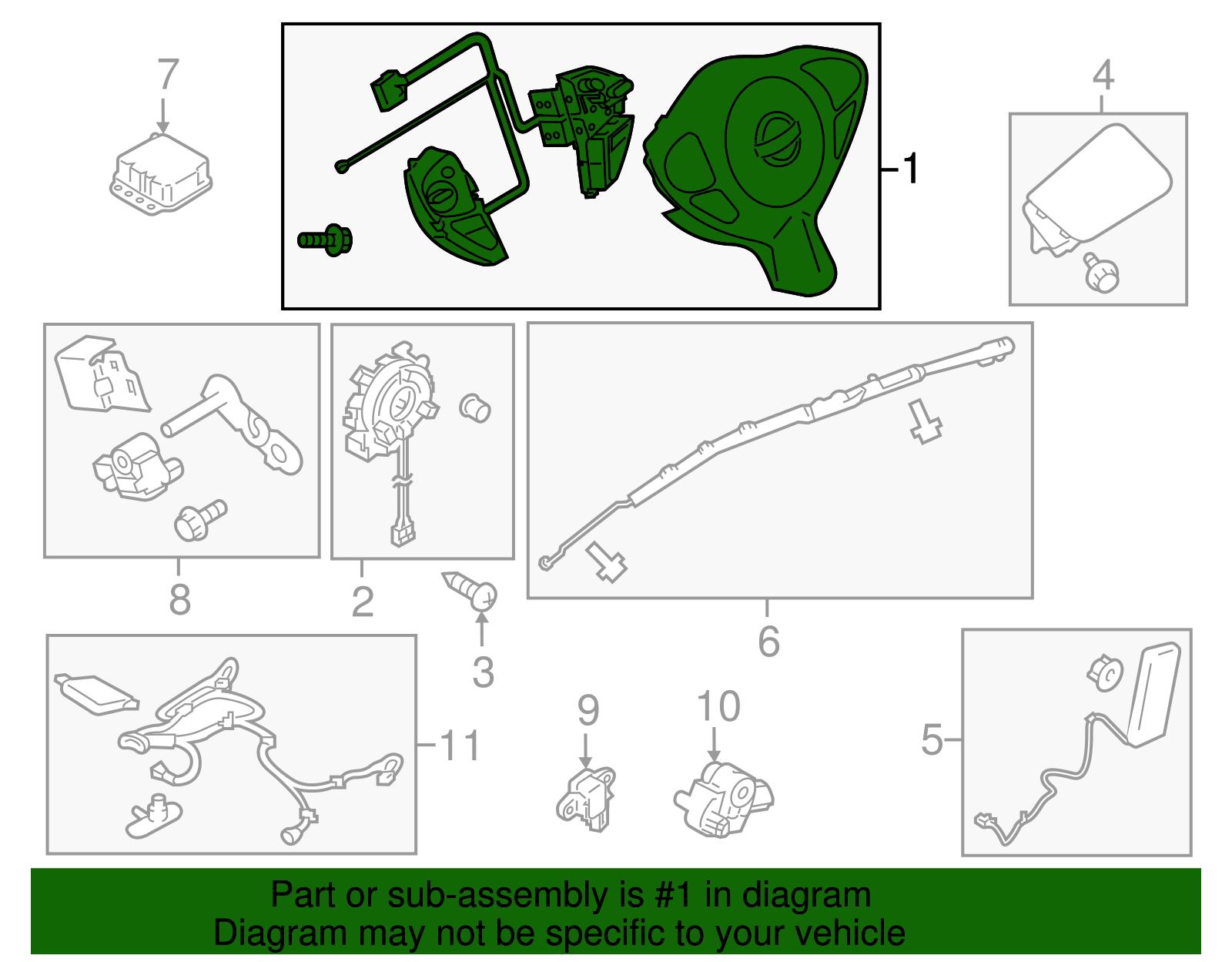 7

1

4

8

2

3

6

11

9

10

5

Part or sub-assembly is #1 in diagram
Diagram may not be specific to your vehicle