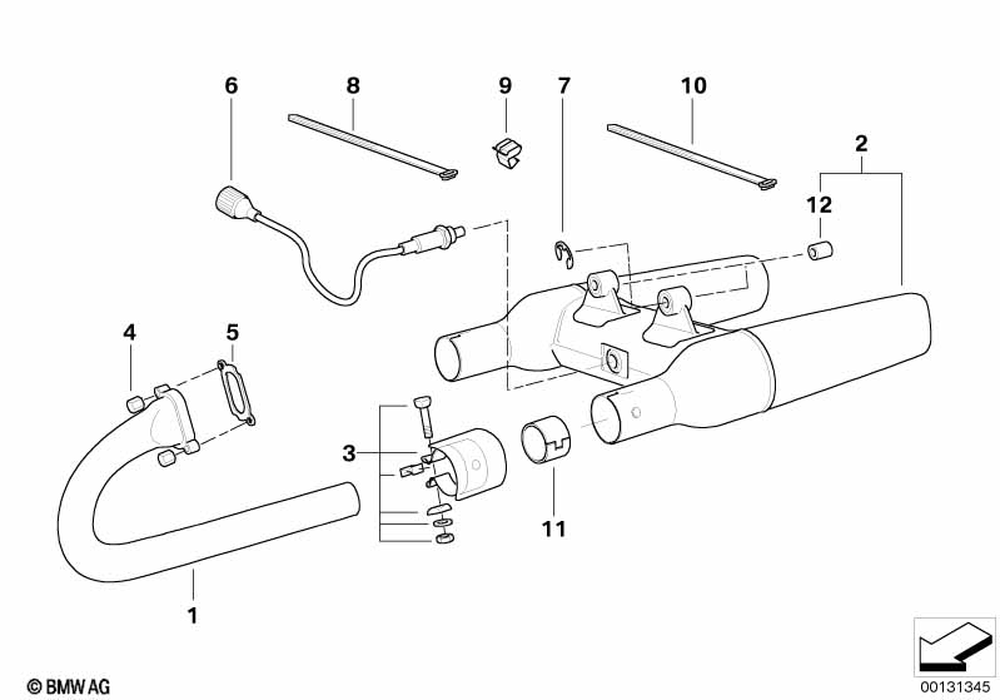 6
8
9
7
10
2
12
4
5
3
11
1
© BMW AG
00131345