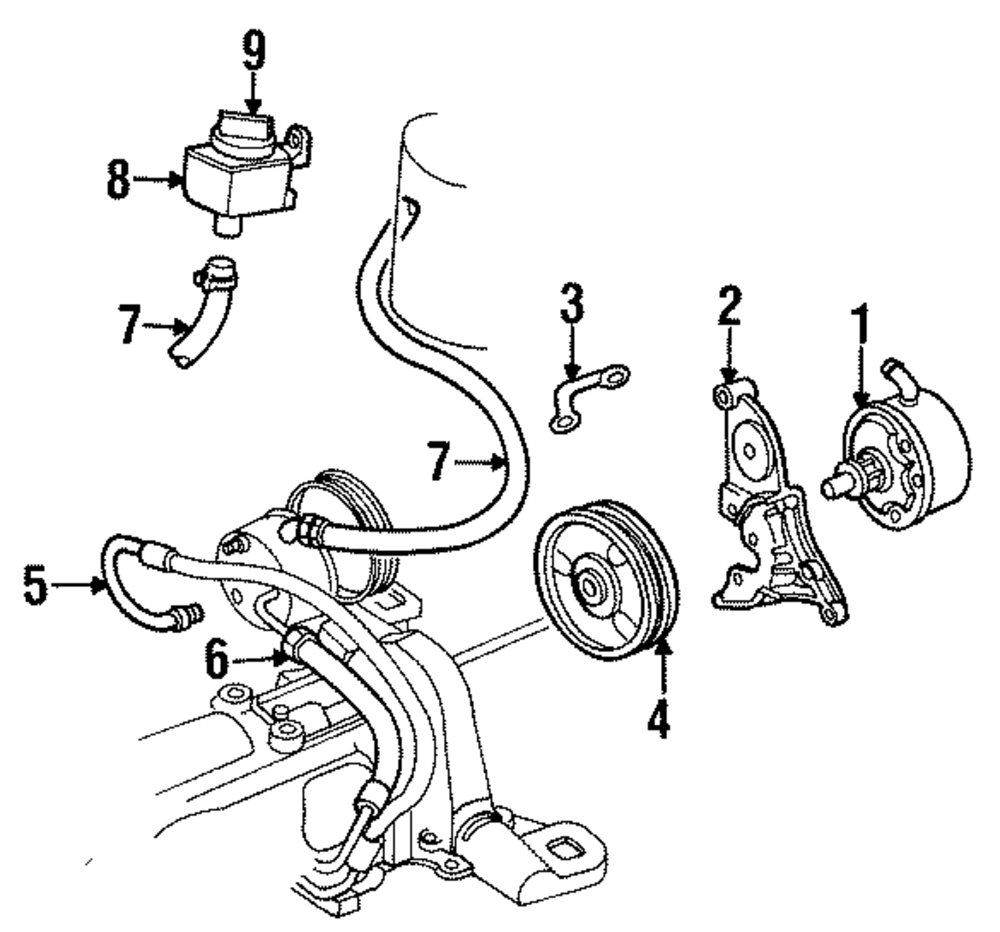 9
8
7
3
2
1
7
5
6
4