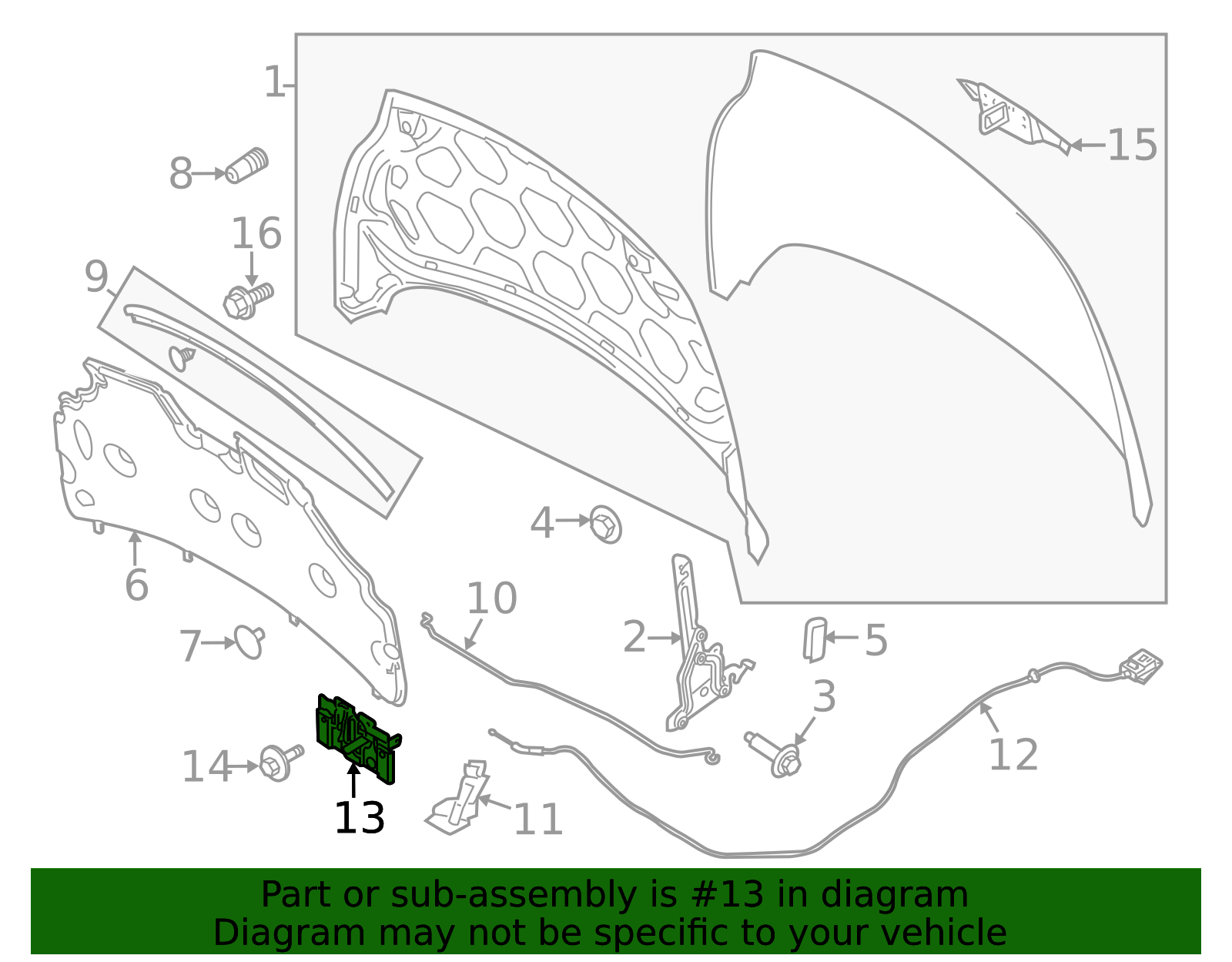 1
15
8
16
9
4
6
10
2
5
7
3
12
14
13
11

Part or sub-assembly is #13 in diagram
Diagram may not be specific to your vehicle