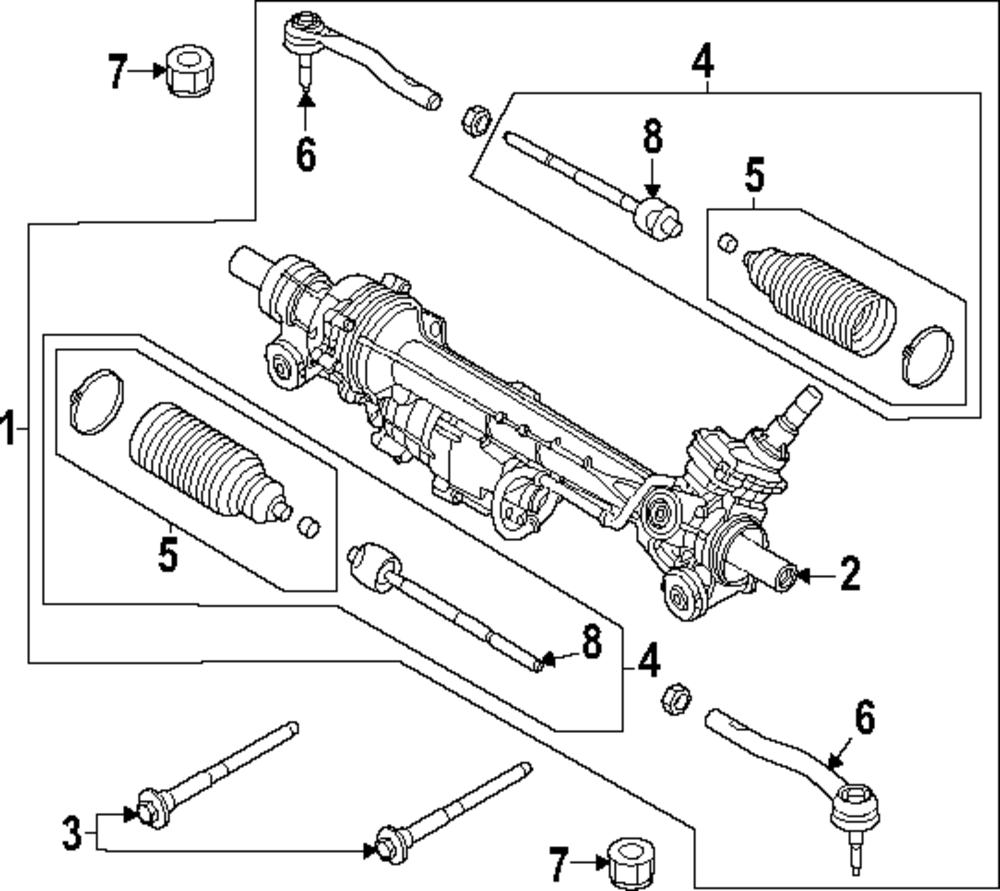 7
6
4
8
5
1
5
2
8
4
6
3
7