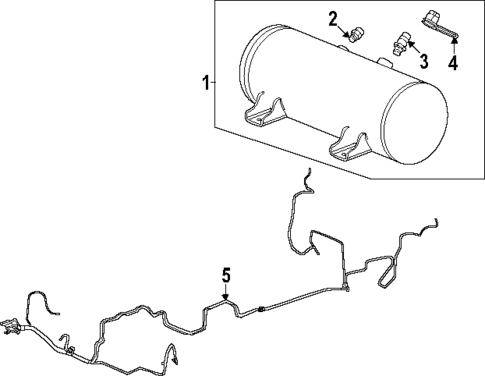 2
3
4
1
5