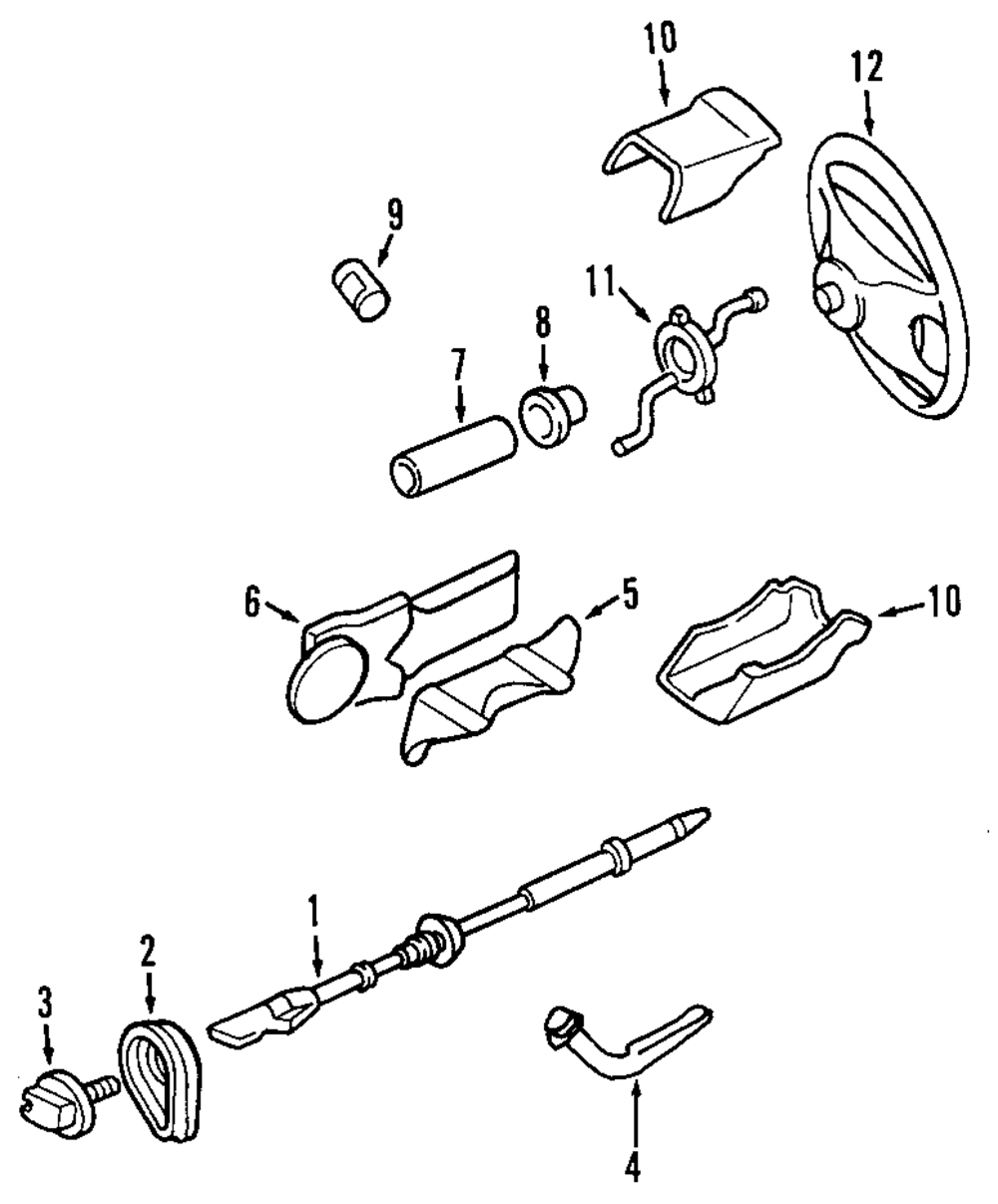 10
12
9
11
8
7
6
5
10
1
2
3
4