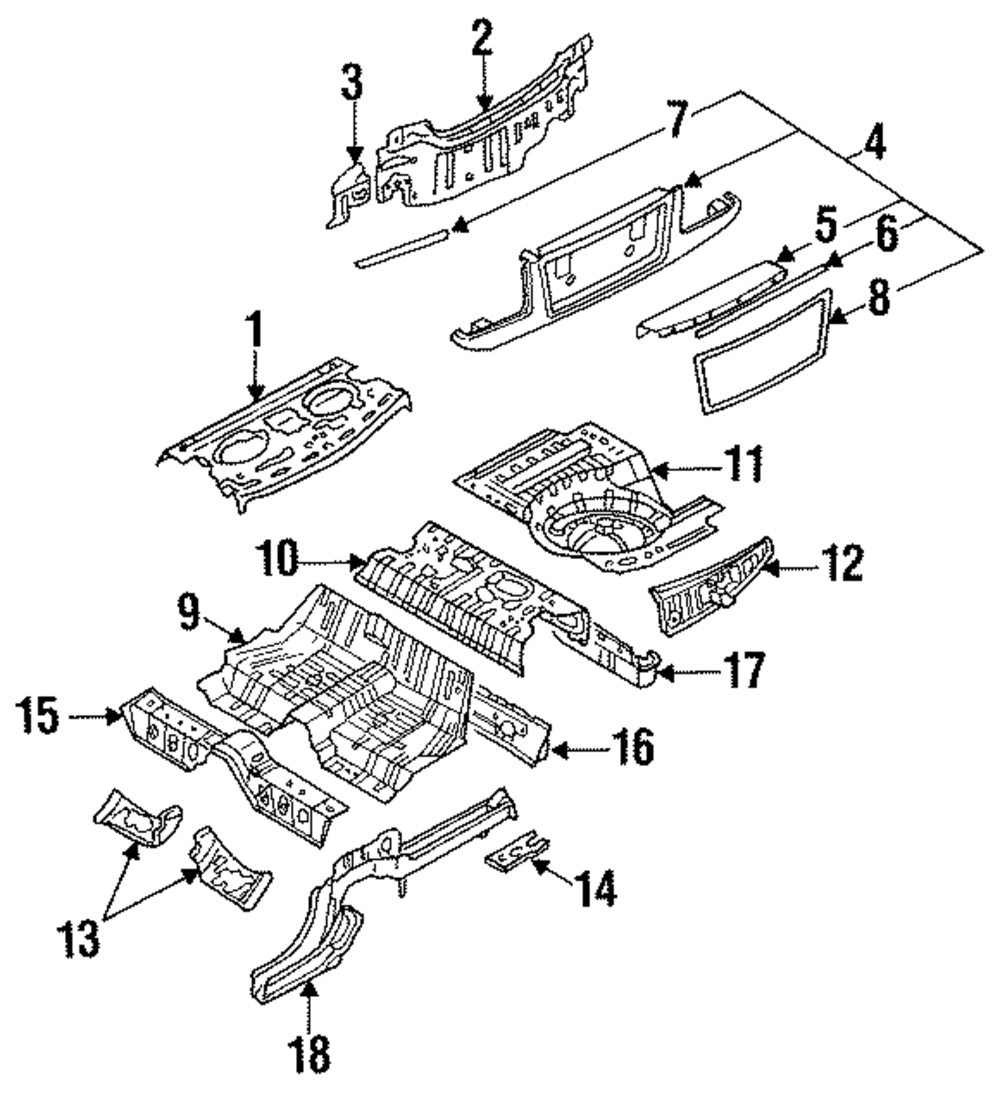 2
3
7
4
5
6
8
1
11
10
12
9
17
15
16
13
14
18