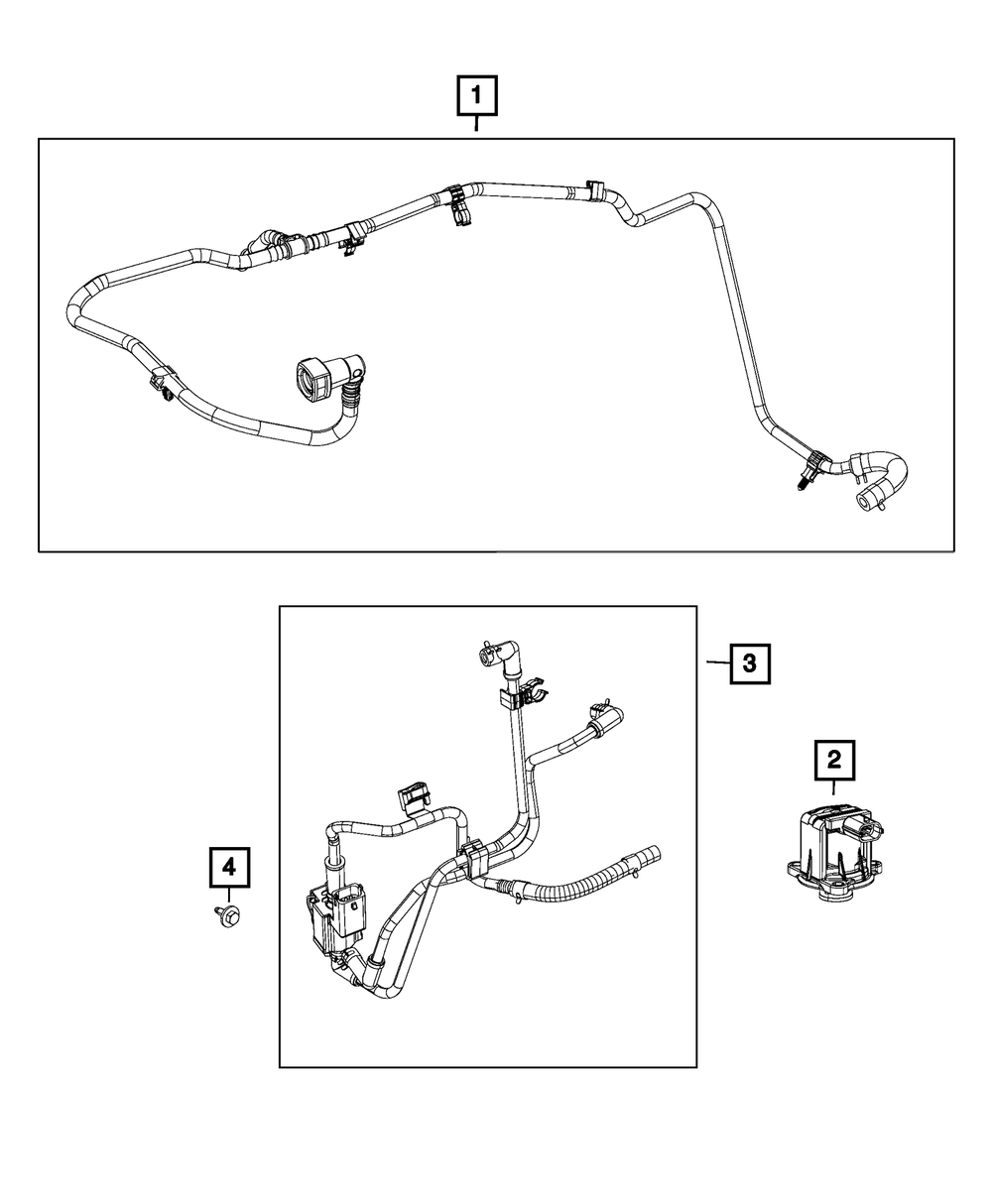 1

3

2

4