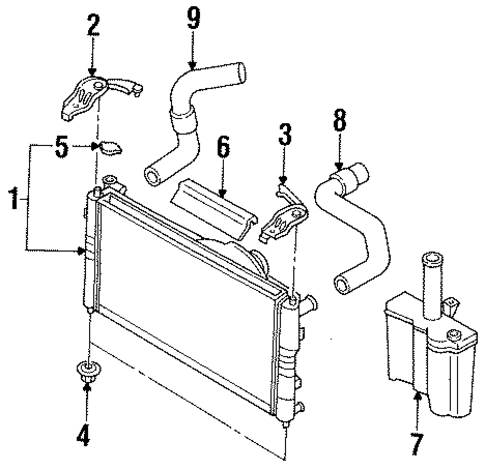 2
9
5
6
3
8
1
4
7