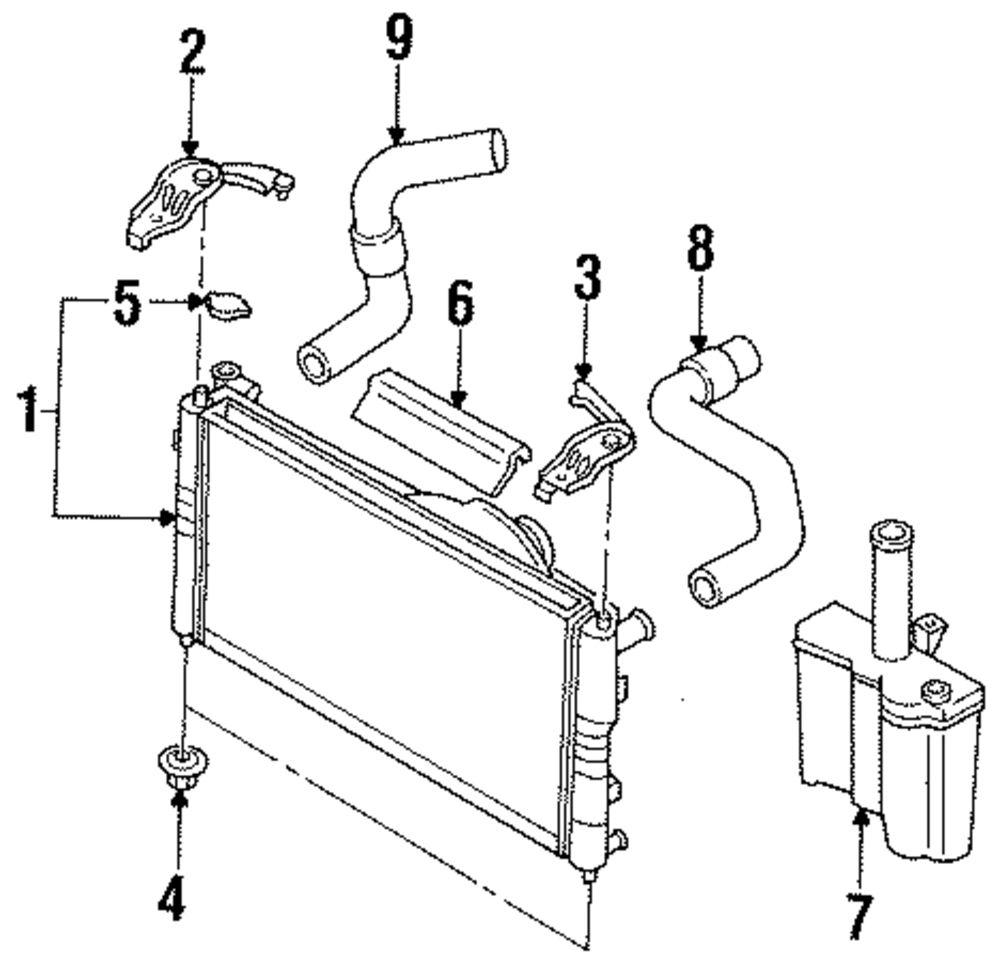 2
9
5
1
6
3
8
4
7