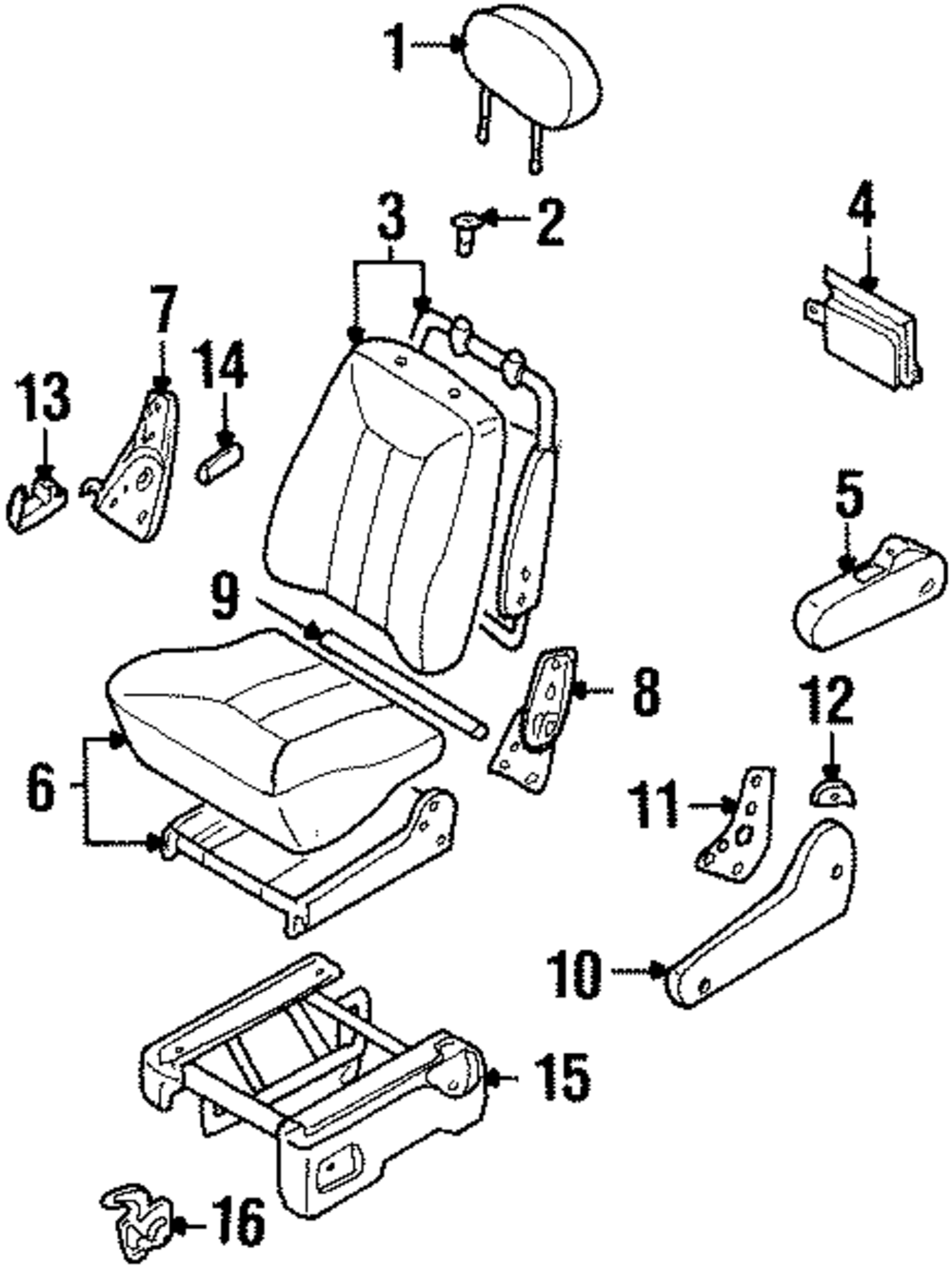 1
3
2
4
7
14
13
5
9
8
12
6
11
10
15
16