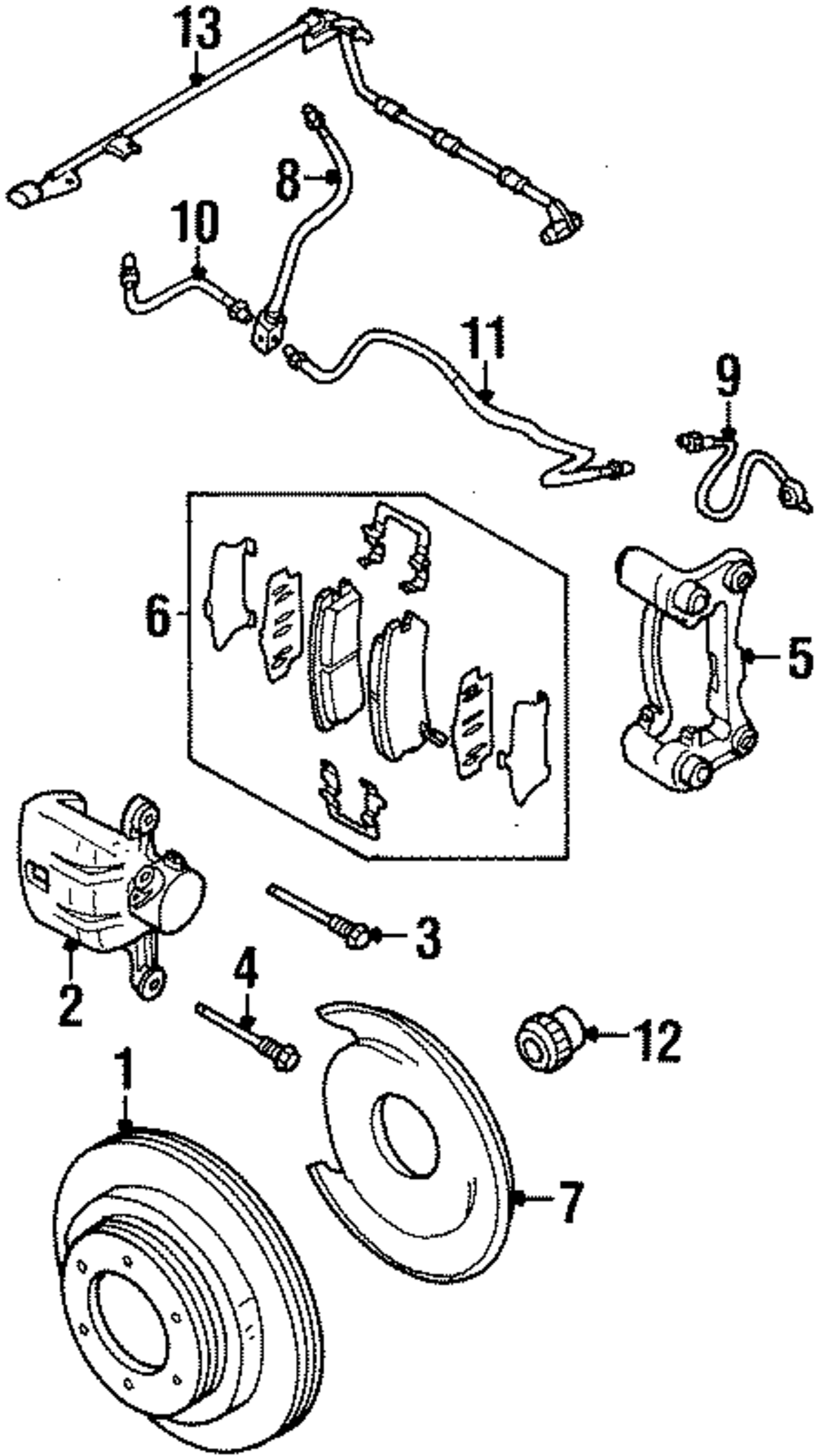 13
8
10
11
9
6
5
3
2
4
12
1
7