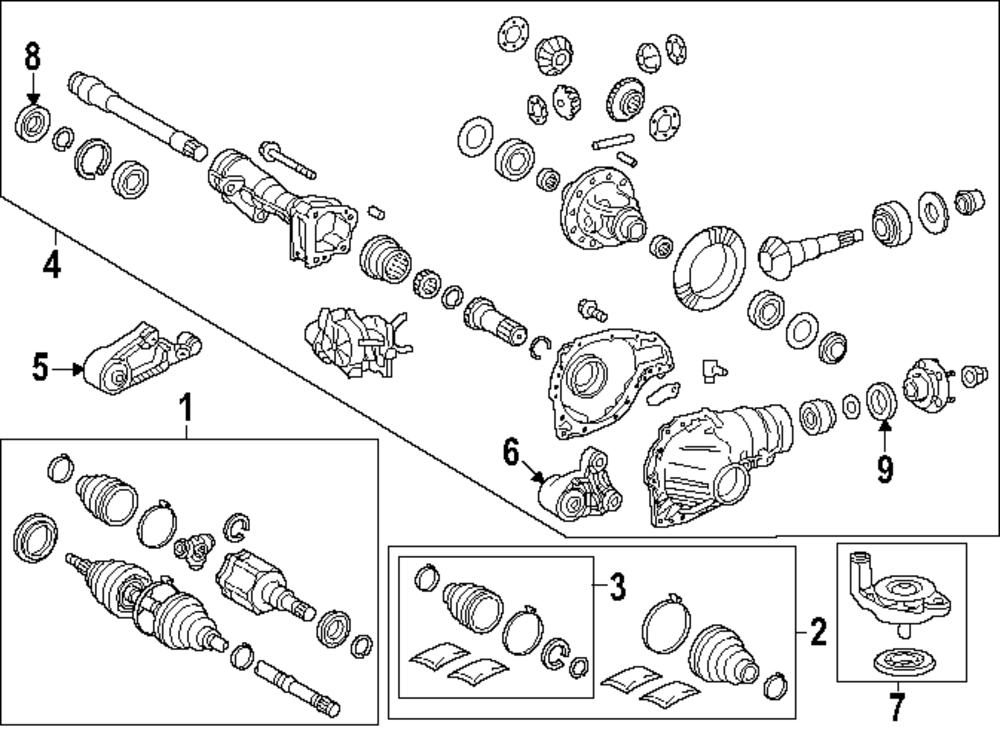 8
4
5
1
6
9
3
2
7