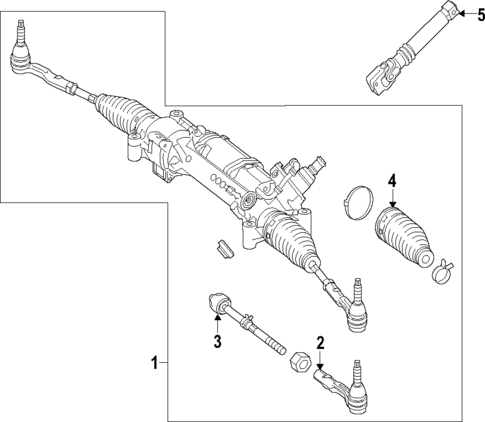 5
4
3
2
1