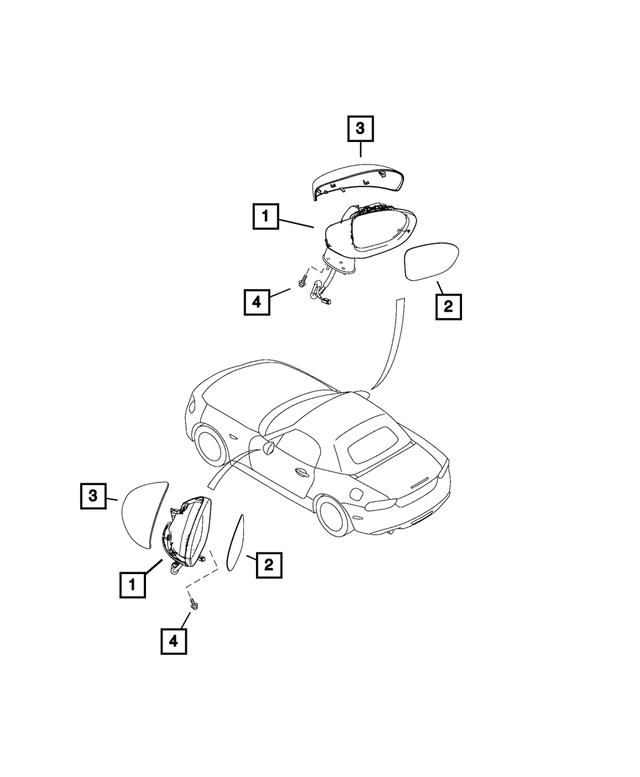 3
1
4
2
3
1
2
4