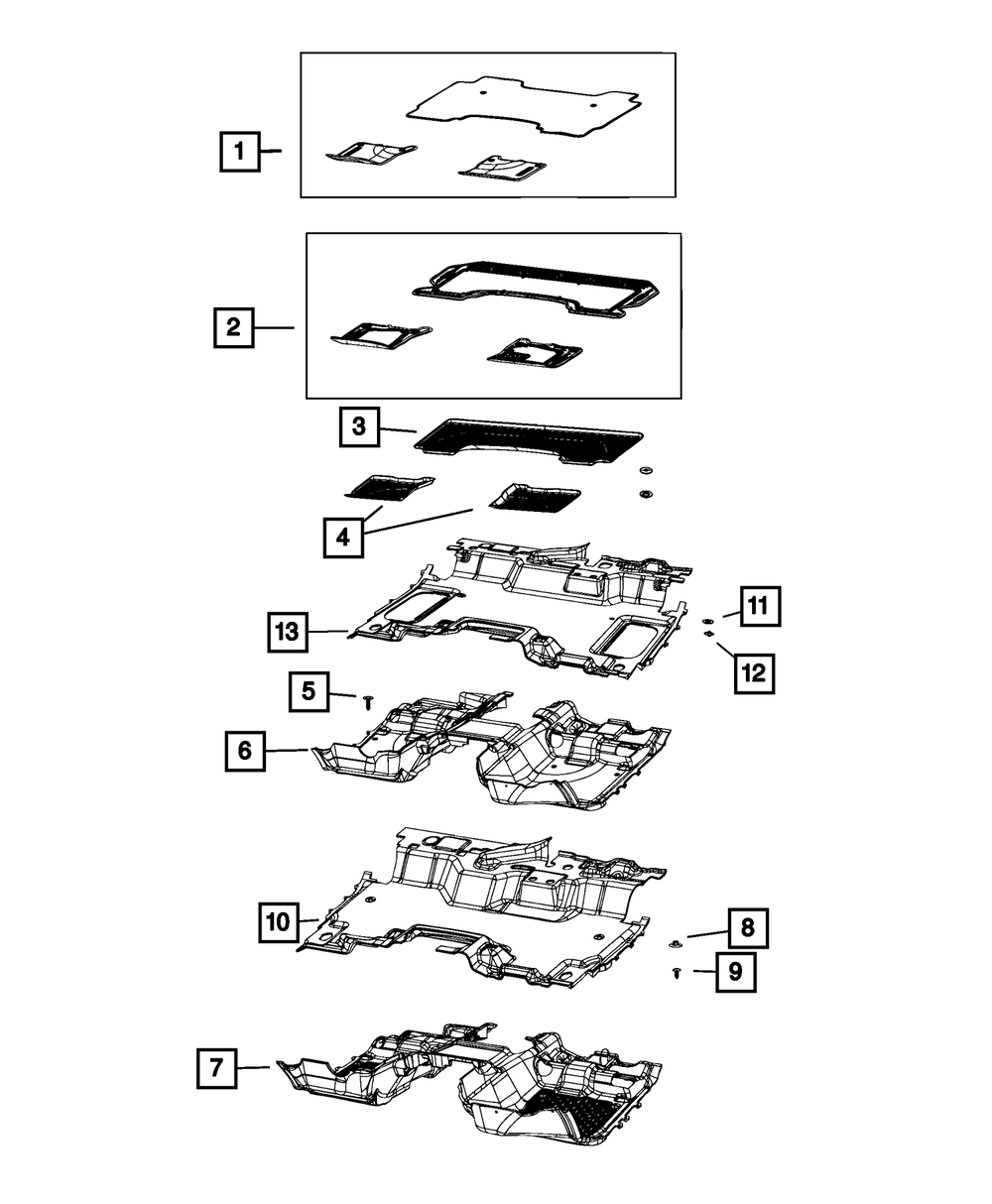 1
2
3
4
13
11
12
5
6
10
8
9
7