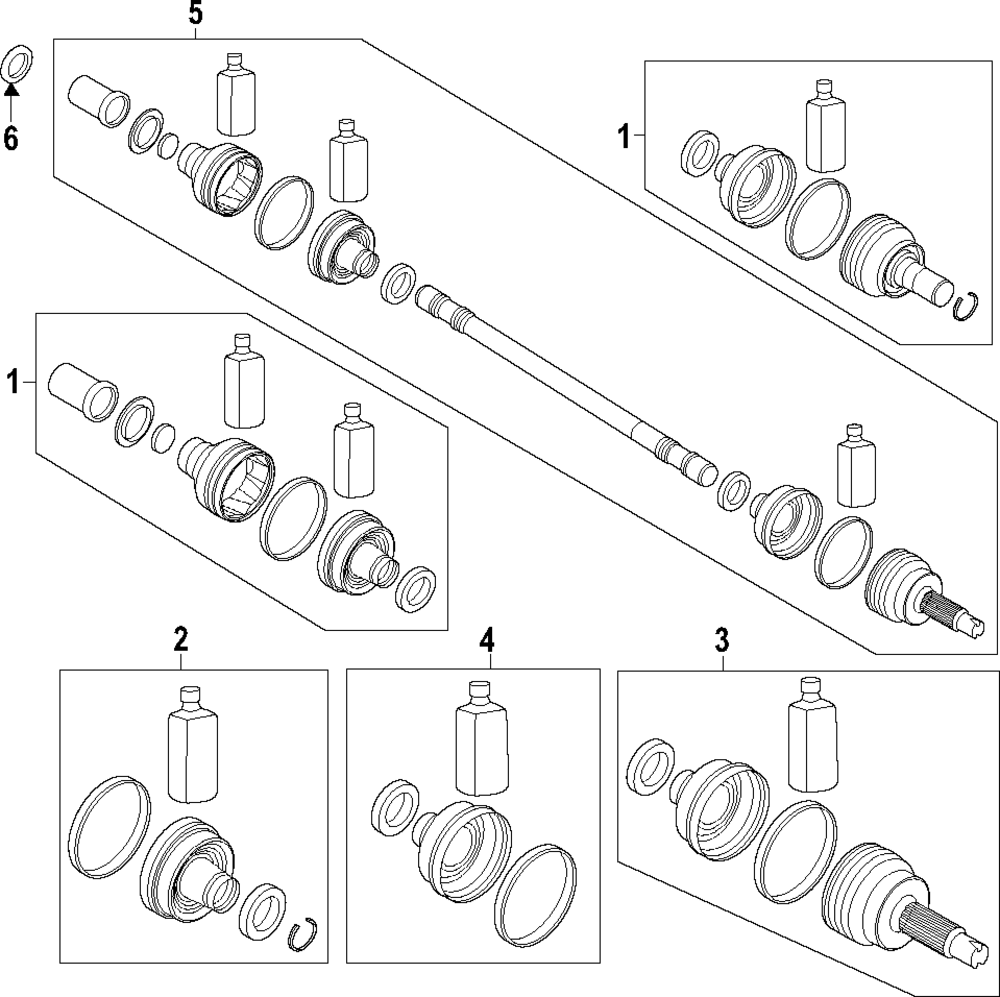 5
6
1
1
2
4
3