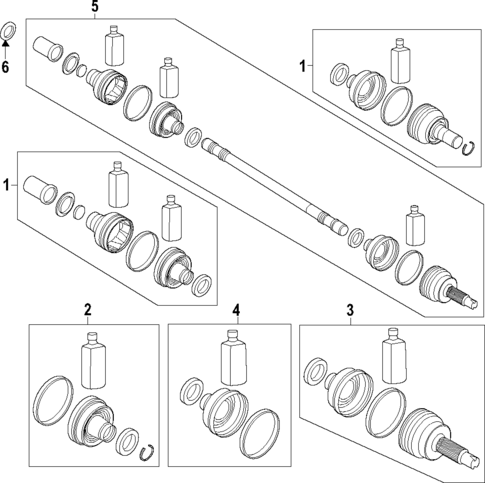 5
6
1
1
2
4
3