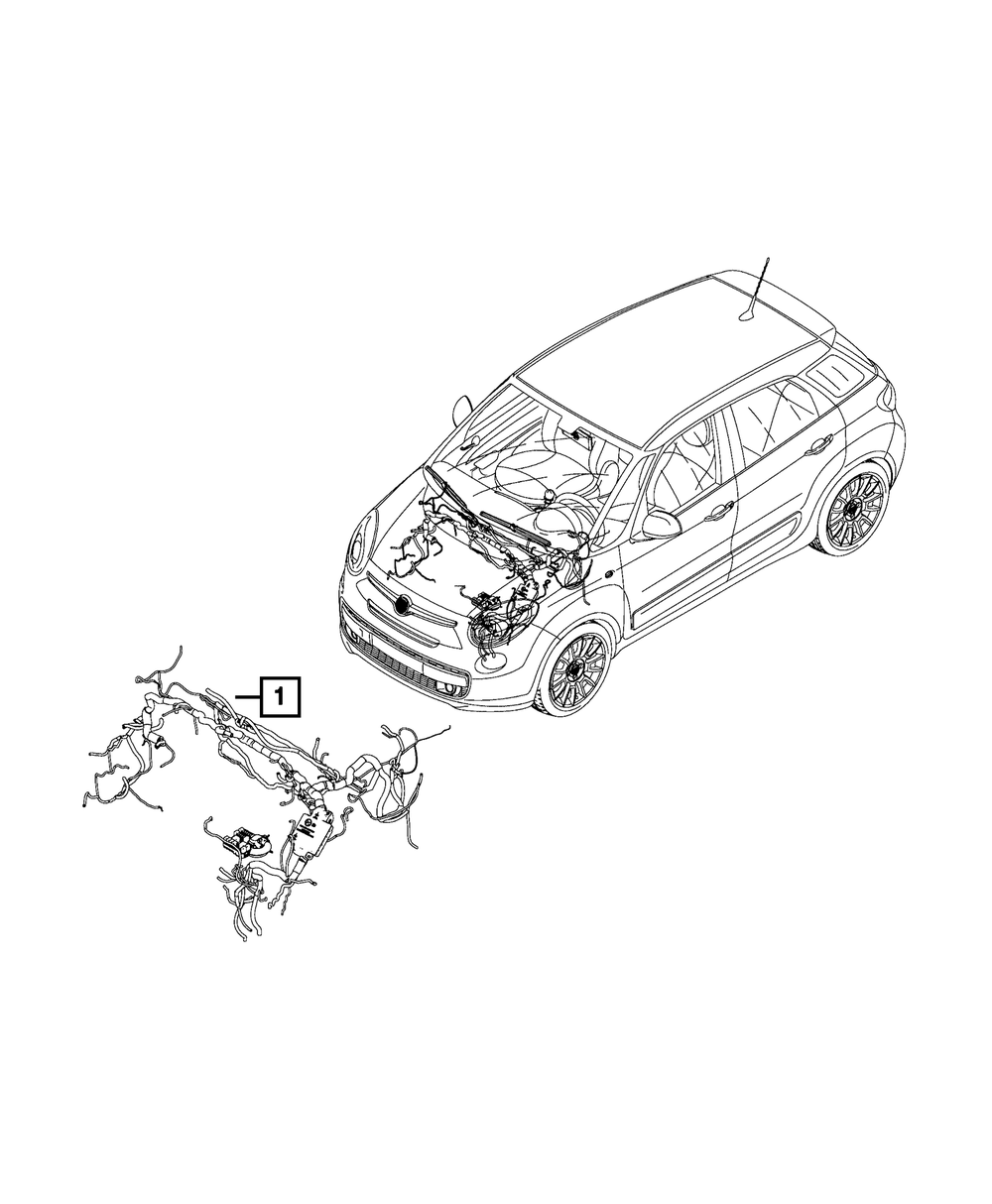 1