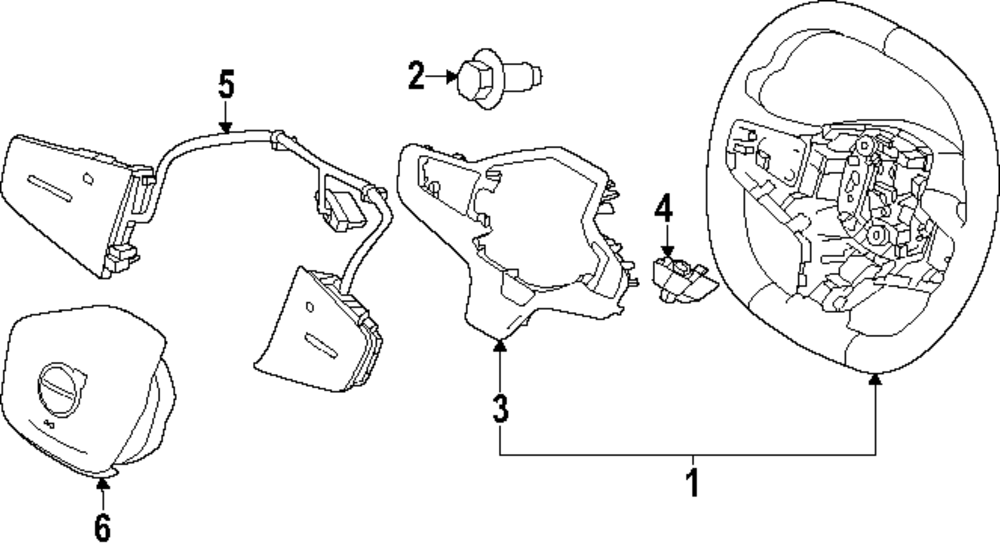 5
2
4
3
1
6