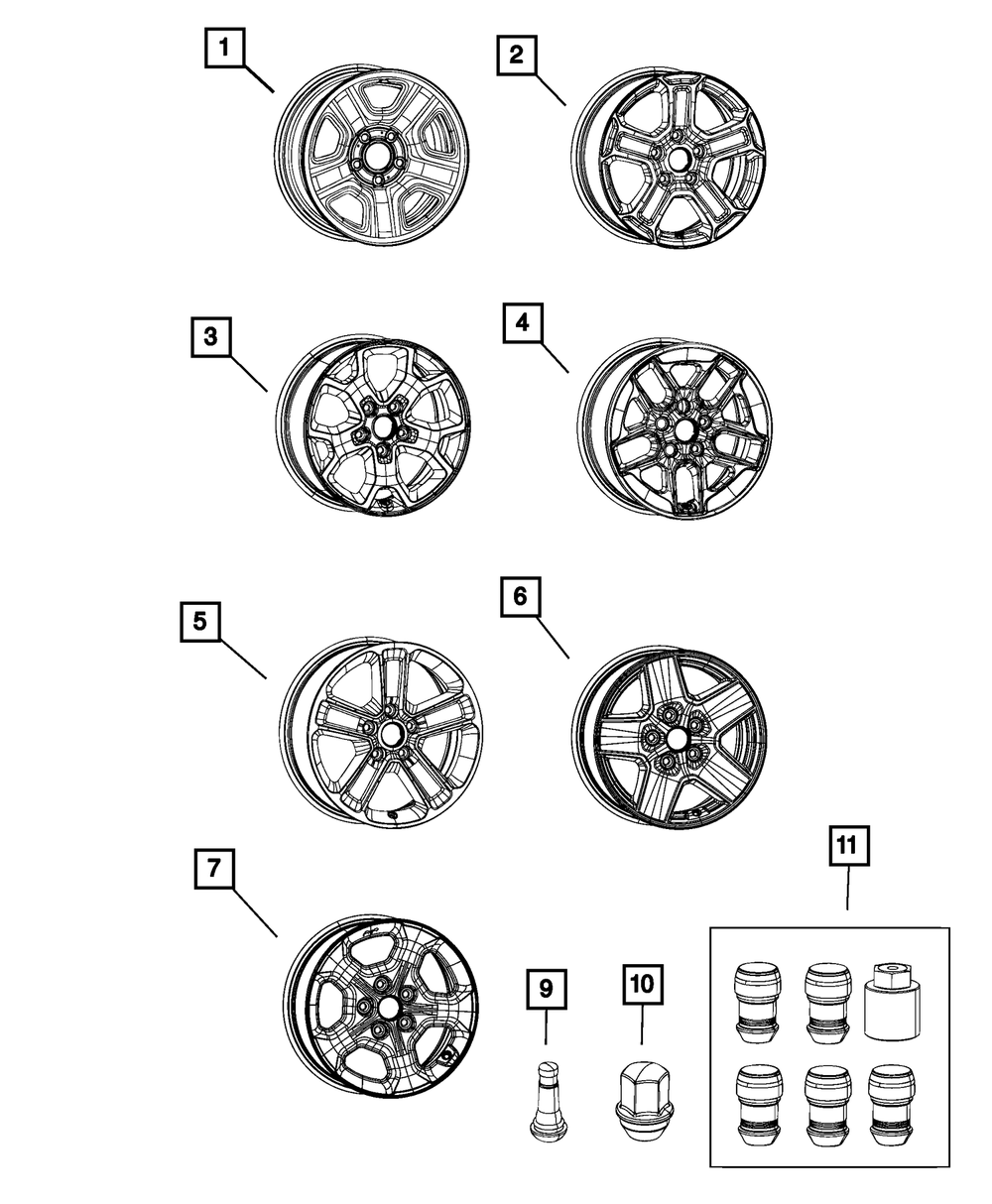 1
2
3
4
5
6
7
9
10
11