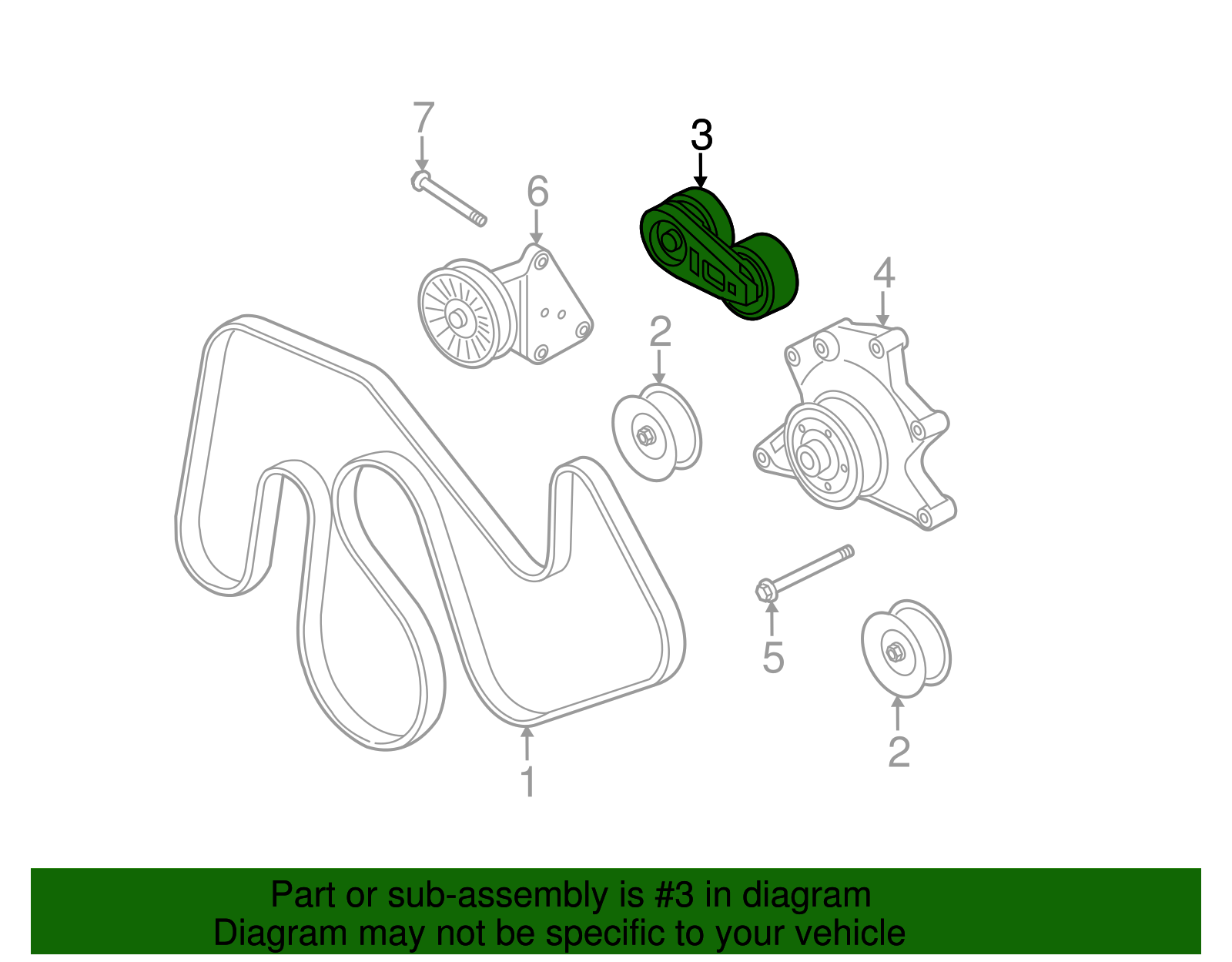 7

3

6

4

2

5

2

1

Part or sub-assembly is #3 in diagram
Diagram may not be specific to your vehicle