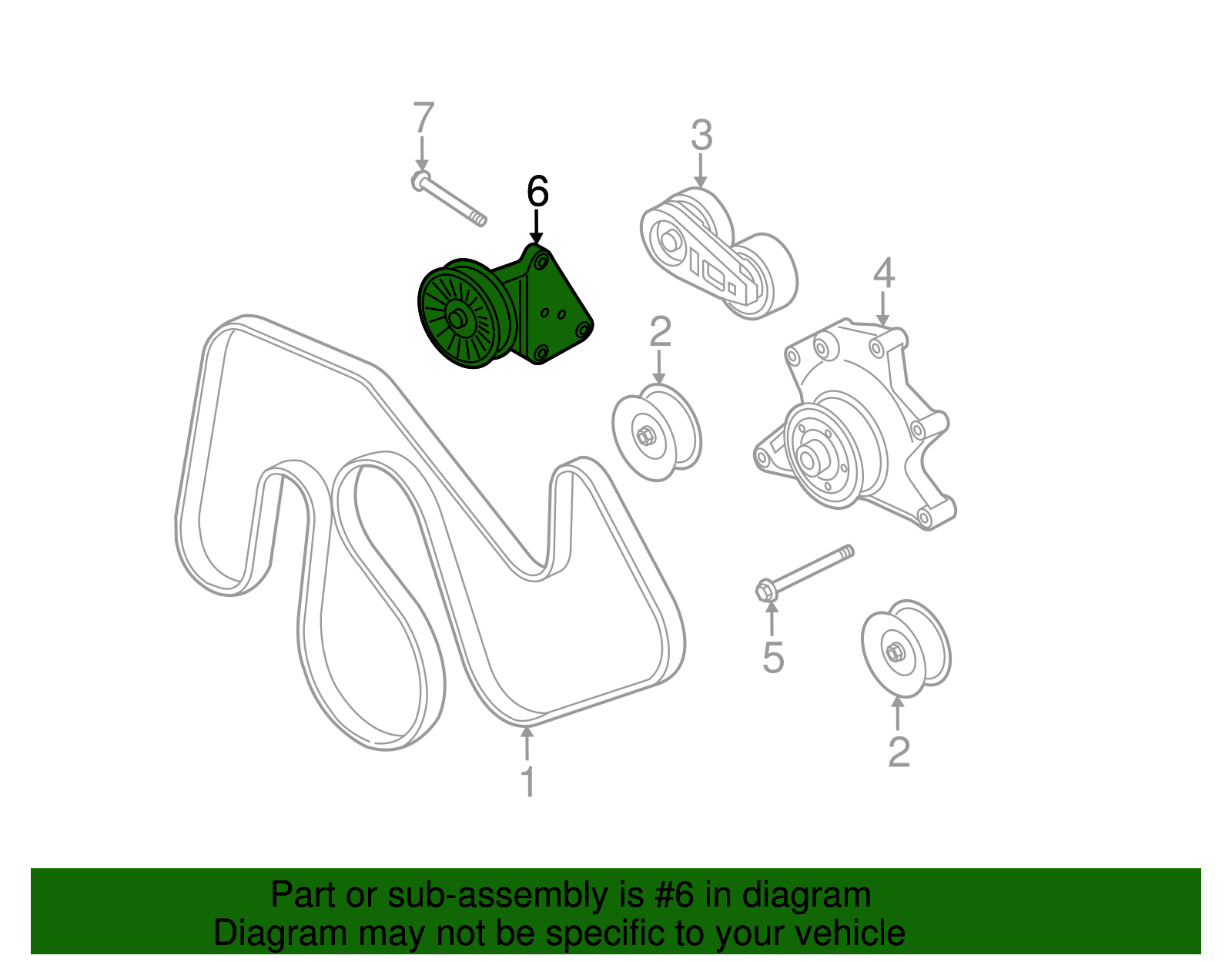 7

6

3

4

2

5

2

1

Part or sub-assembly is #6 in diagram
Diagram may not be specific to your vehicle