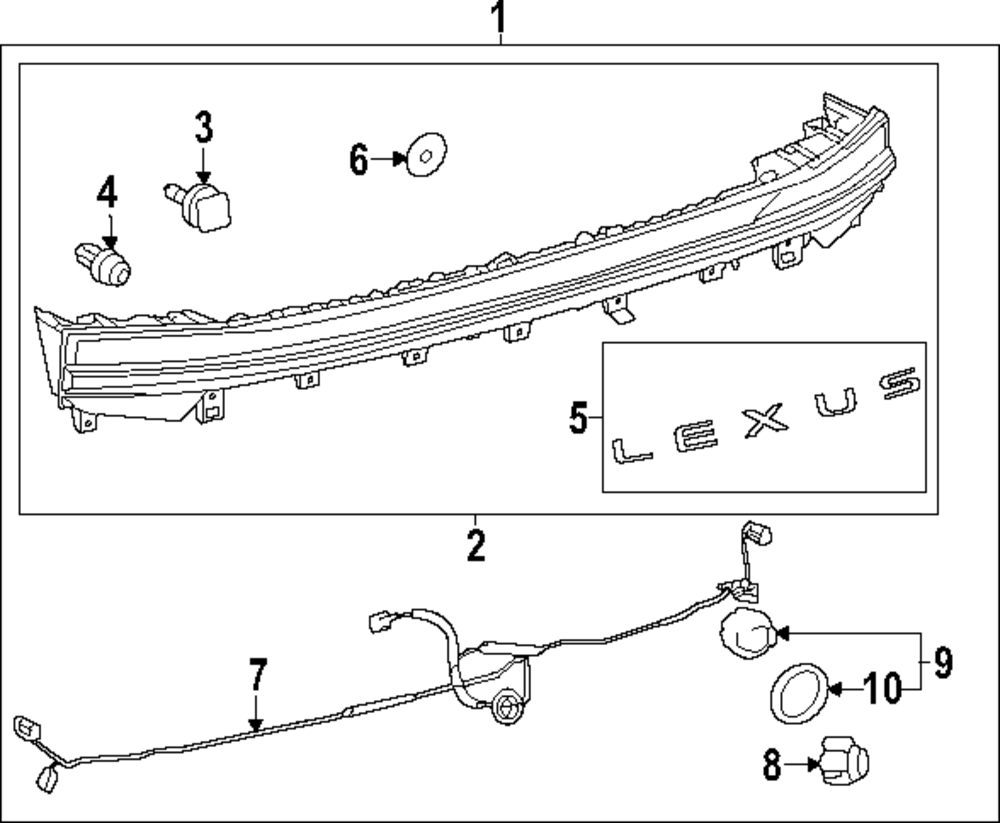 1
3
6
4
5
LEXUS
2
7
9
10
8