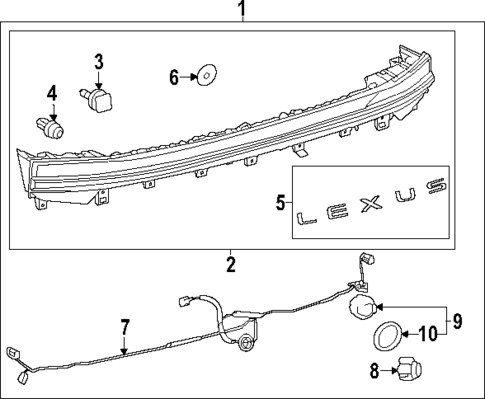 1
3
6
4
5
LEXUS
2
7
9
10
8