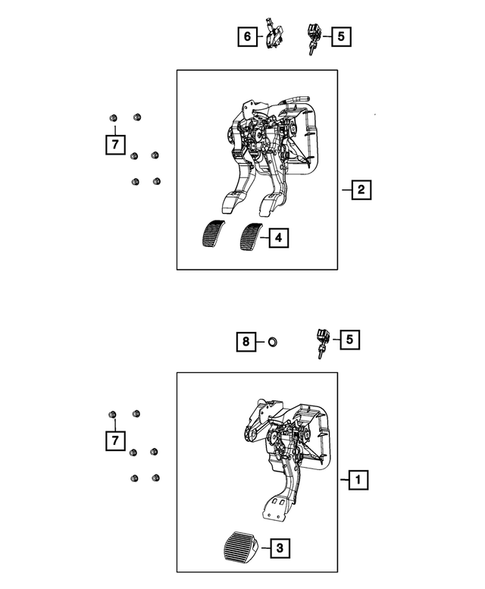 6
5
7
2
4
8
5
7
1
3