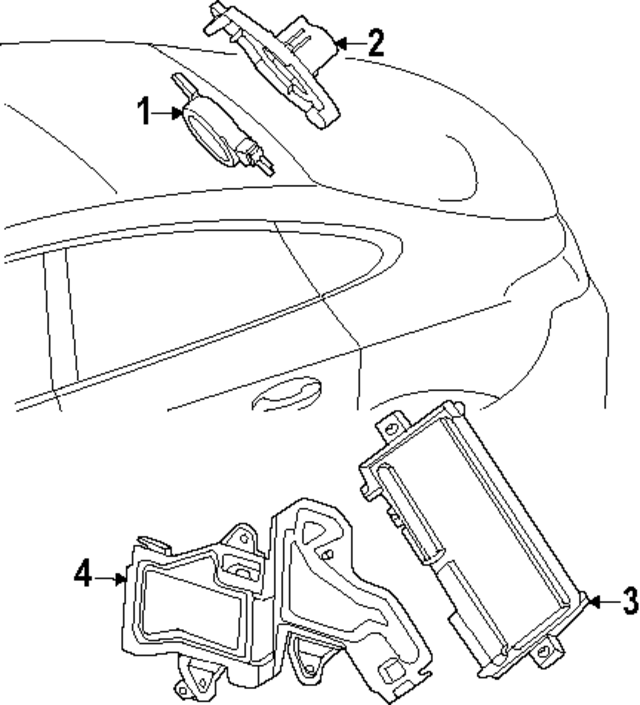 2
1
4
3