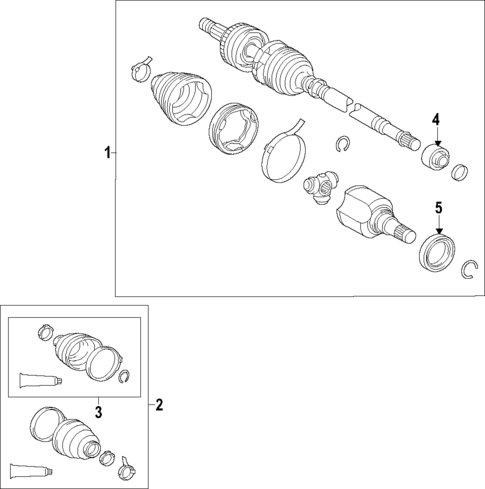 1
4
5
3
2