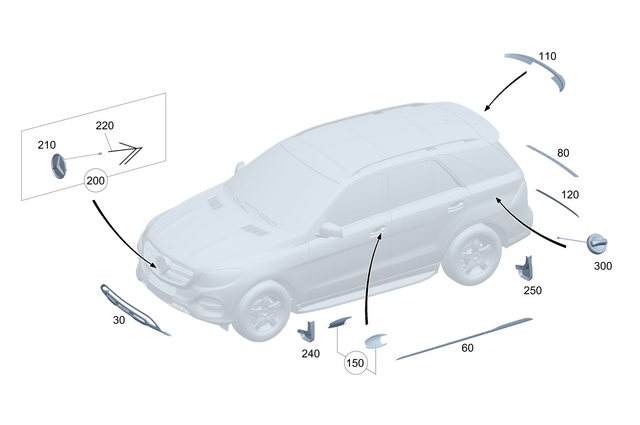 110
220
210
200
80
120
300
250
30
240
150
60