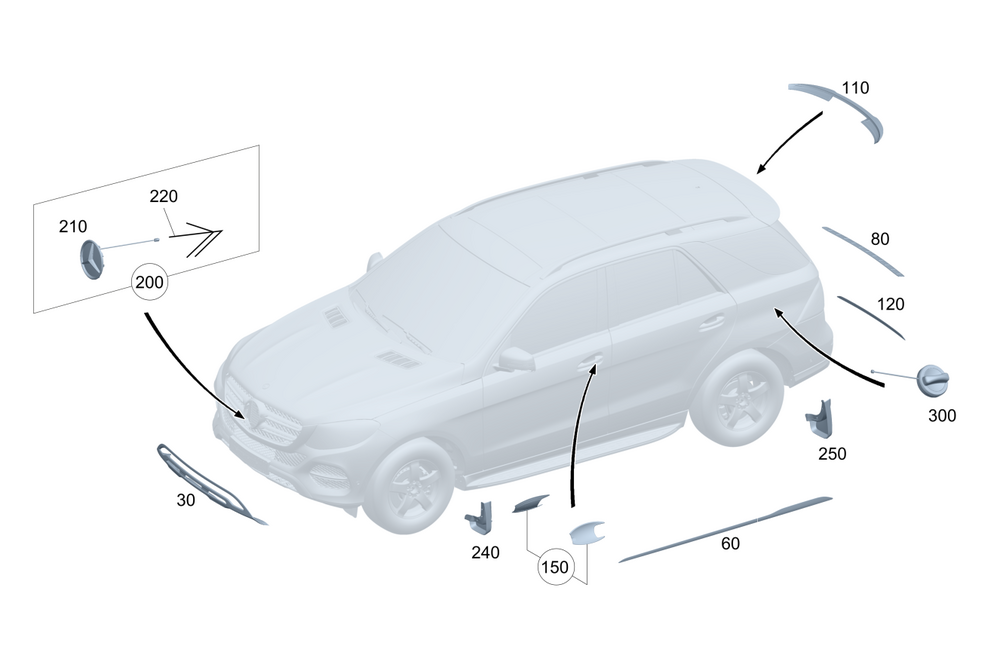 110
220
210
200
80
120
300
250
30
240
150
60