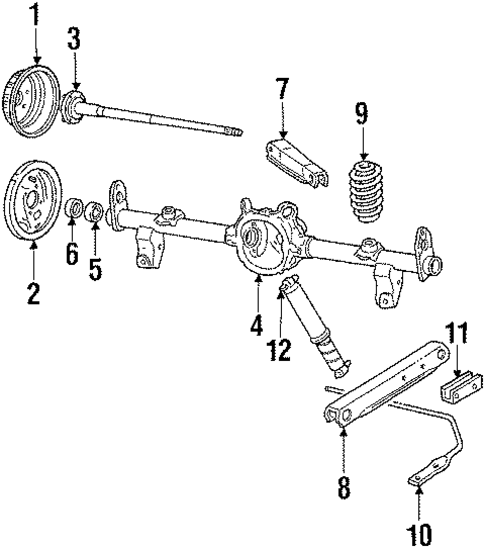 1
3
7
9
2
6
5
4
12
11
8
10